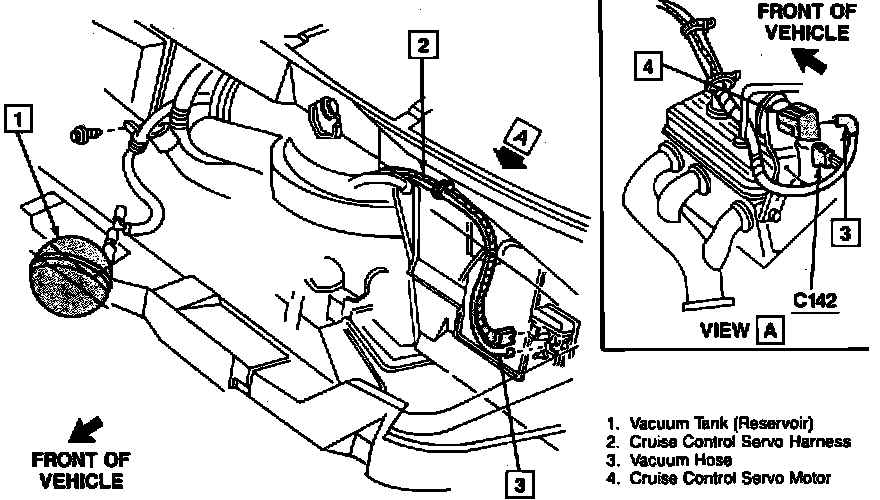 1

2

A

3

FRONT OF VEHICLE

FRONT OF VEHICLE

4

3

C142

VIEW A

1. Vacuum Tank (Reservoir)
2. Cruise Control Servo Harness
3. Vacuum Hose
4. Cruise Control Servo Motor