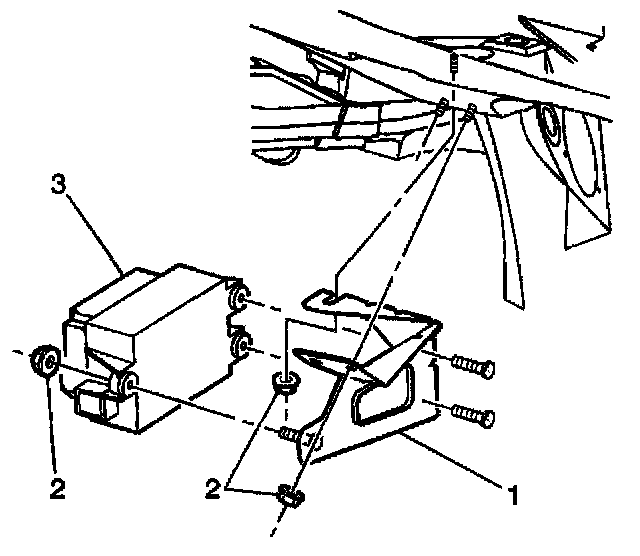 3
2
2
1