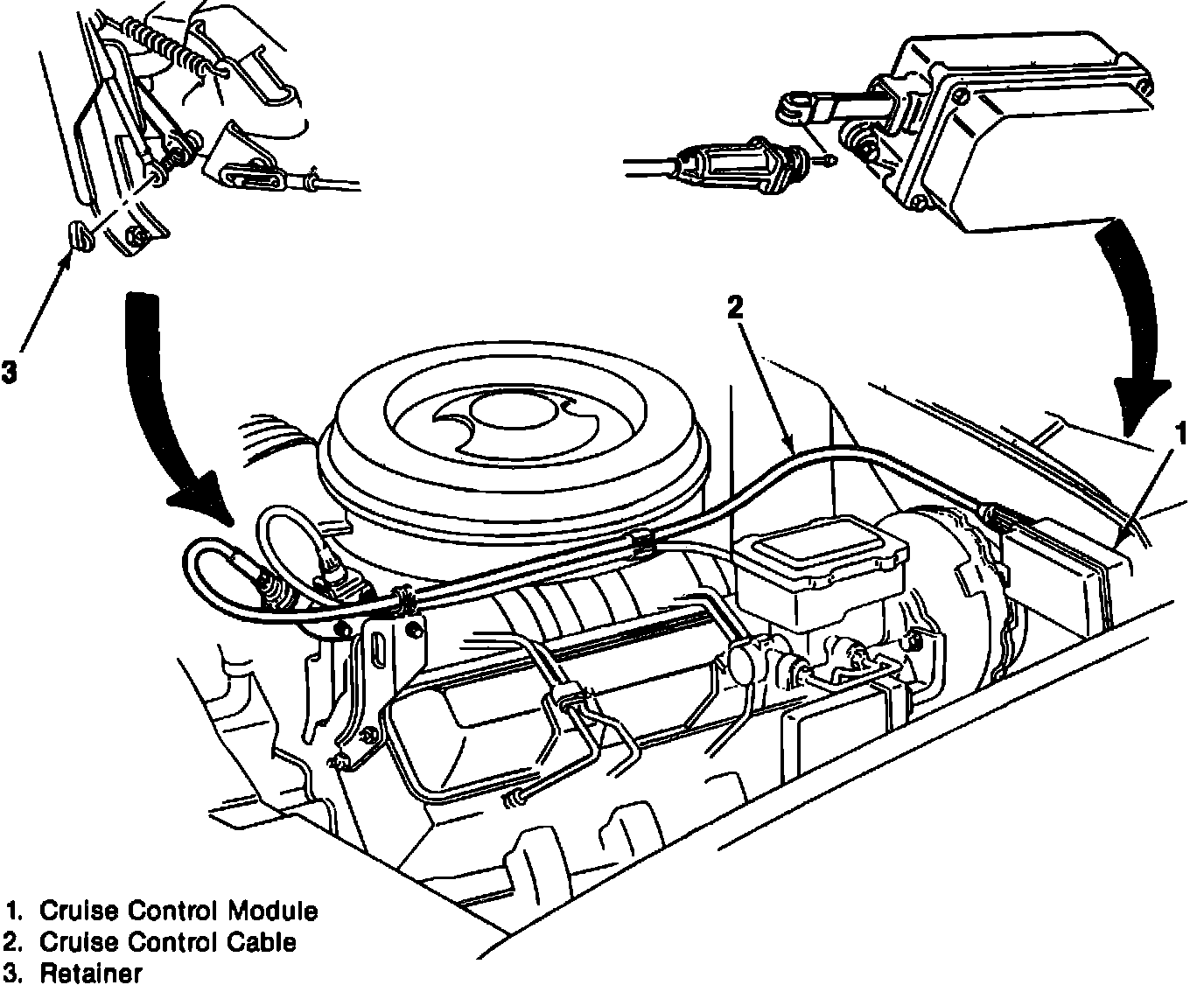 3

2

1

1. Cruise Control Module
2. Cruise Control Cable
3. Retainer