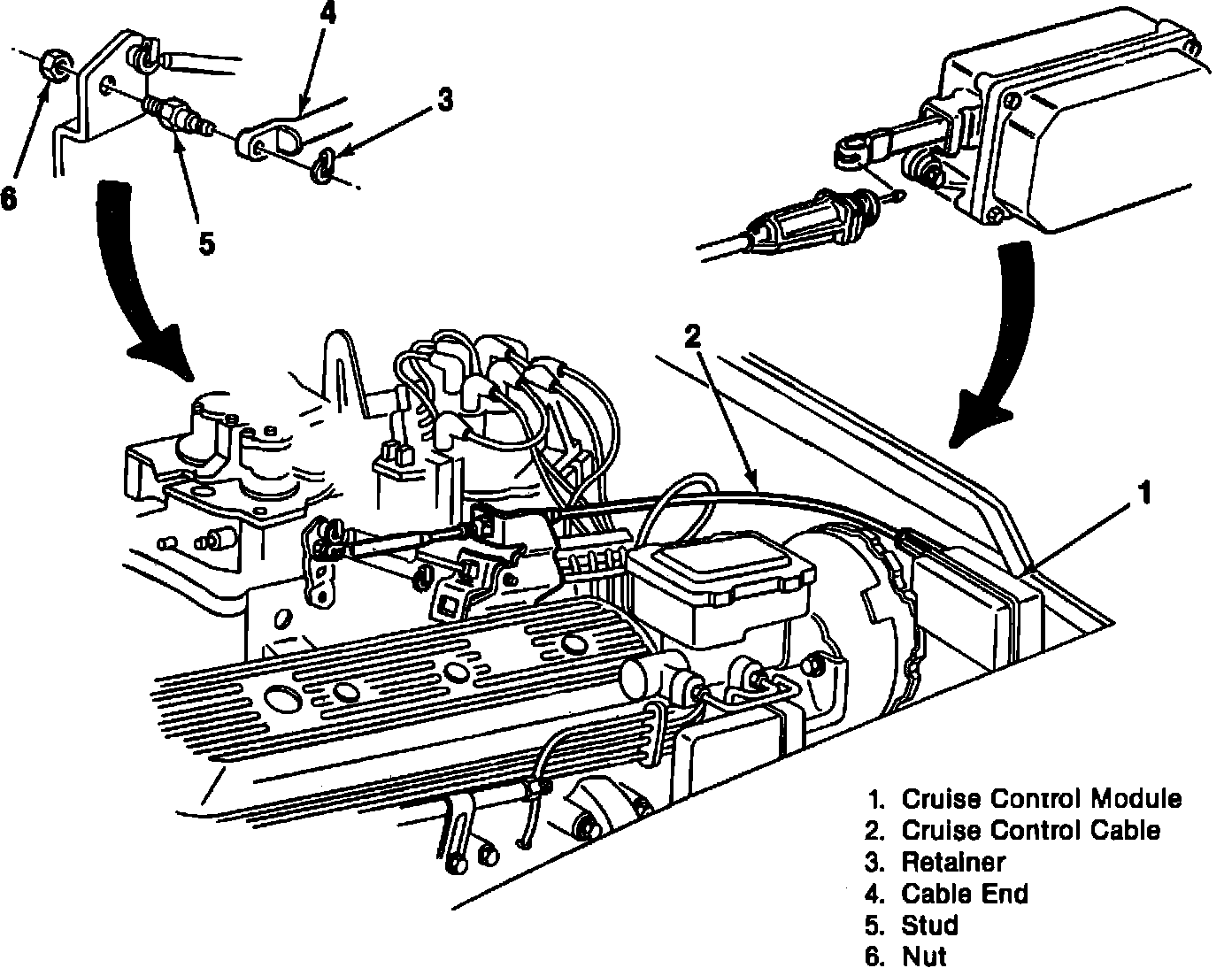 4
3
6
5
2
1

1. Cruise Control Module
2. Cruise Control Cable
3. Retainer
4. Cable End
5. Stud
6. Nut