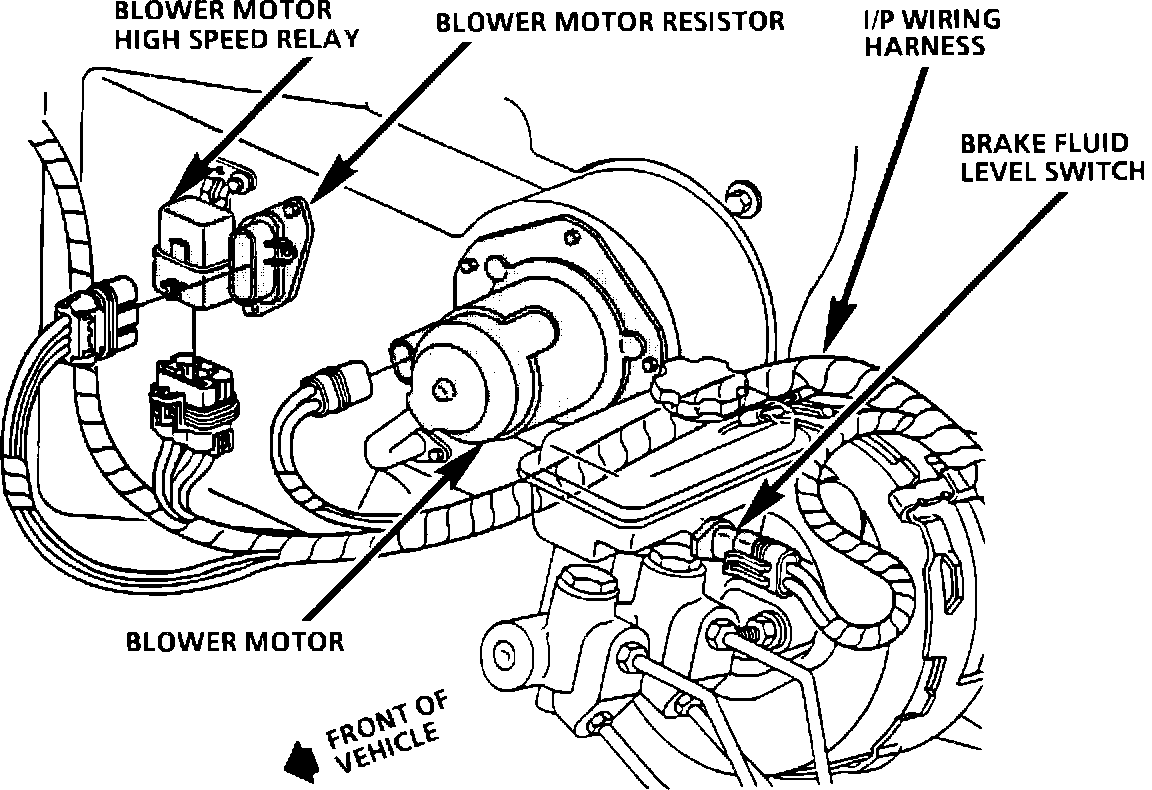 BLOWER MOTOR HIGH SPEED RELAY

BLOWER MOTOR RESISTOR

I/P WIRING HARNESS

BRAKE FLUID LEVEL SWITCH

BLOWER MOTOR

FRONT OF VEHICLE