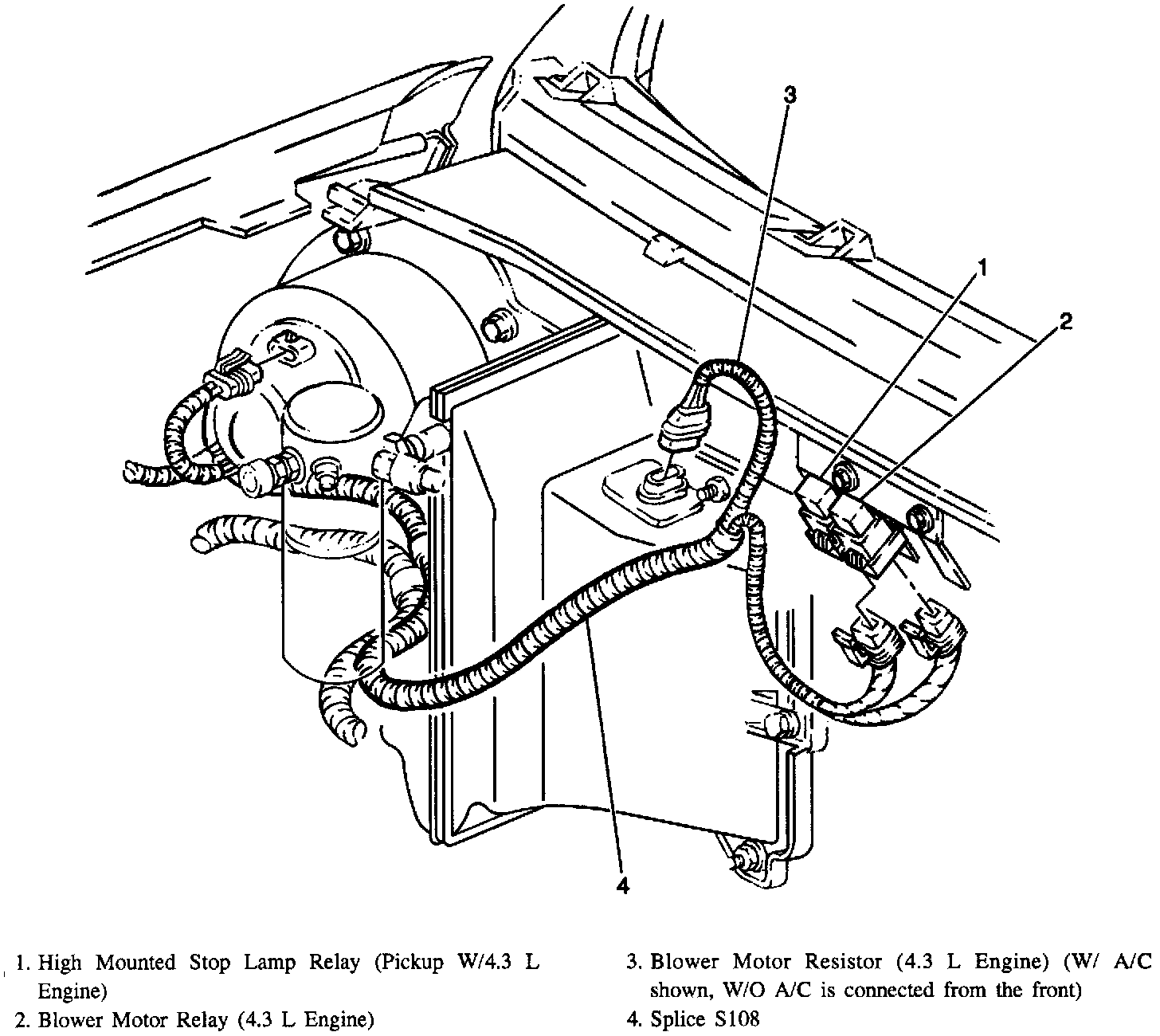 3

1

2

4

1. High Mounted Stop Lamp Relay (Pickup W/4.3 L Engine)
2. Blower Motor Relay (4.3 L Engine)

3. Blower Motor Resistor (4.3 L Engine) (W/ A/C shown, W/O A/C is connected from the front)
4. Splice S108