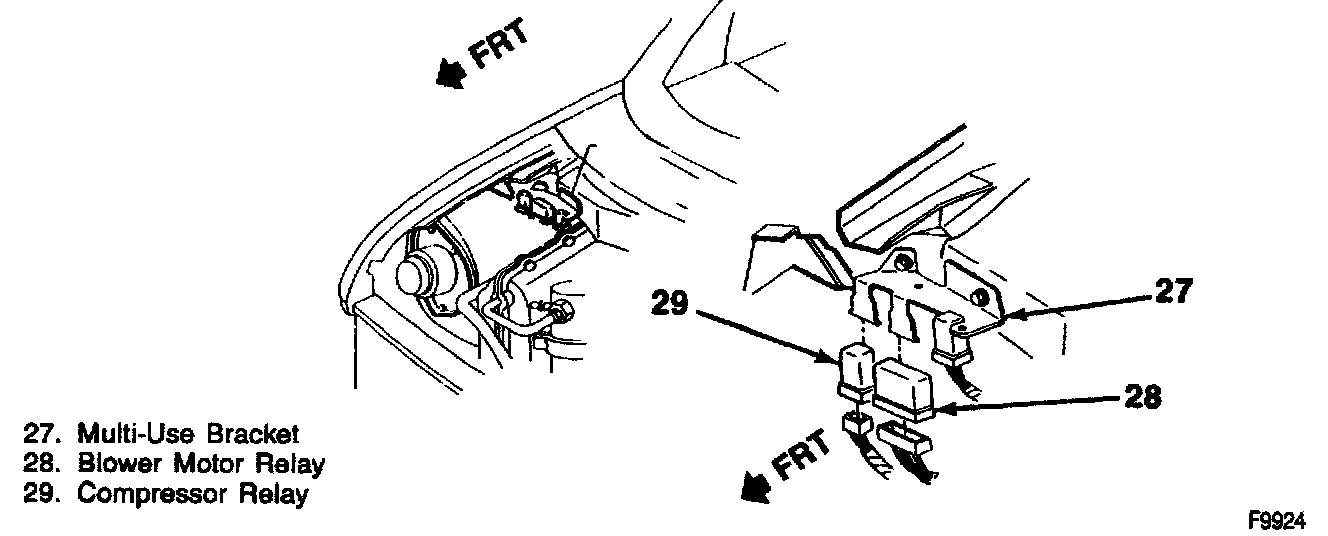 FRT

29

27

28

FRT

27. Multi-Use Bracket
28. Blower Motor Relay
29. Compressor Relay

F9924