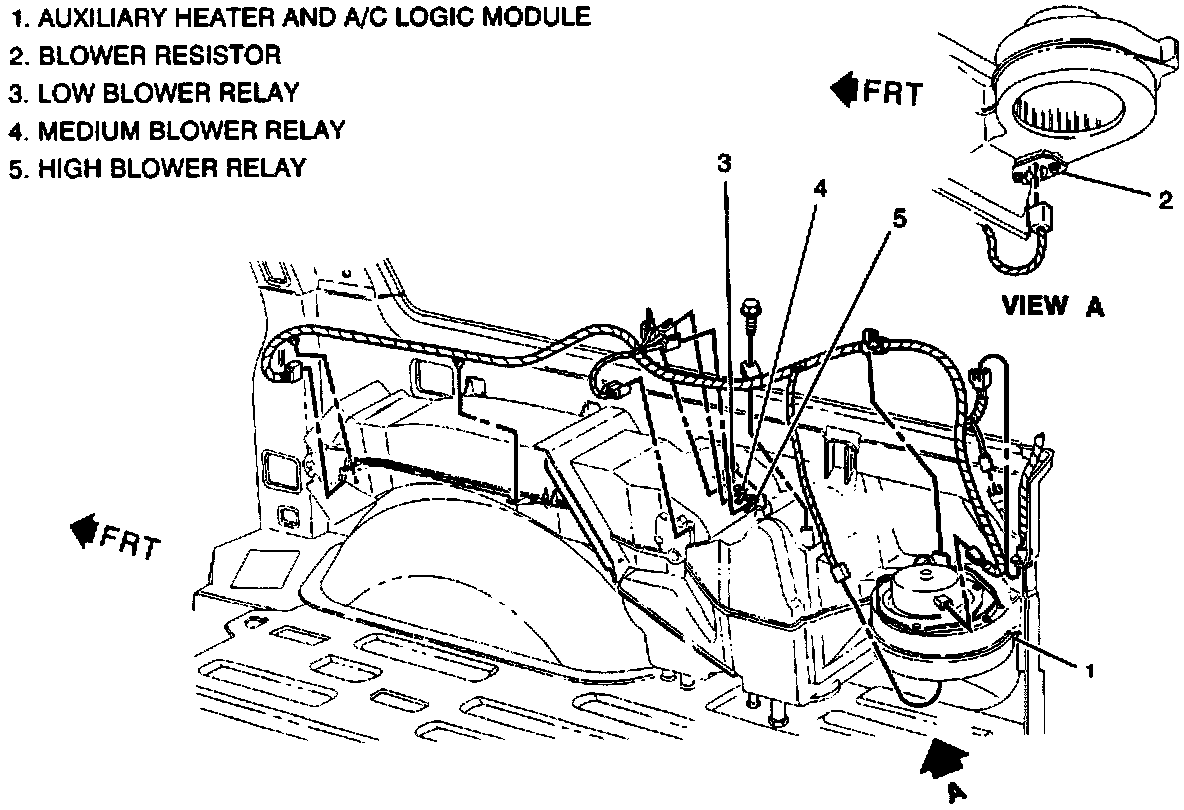 1. AUXILIARY HEATER AND A/C LOGIC MODULE
2. BLOWER RESISTOR
3. LOW BLOWER RELAY
4. MEDIUM BLOWER RELAY
5. HIGH BLOWER RELAY

FRT

2

VIEW A

3
4
5

FRT

1

A