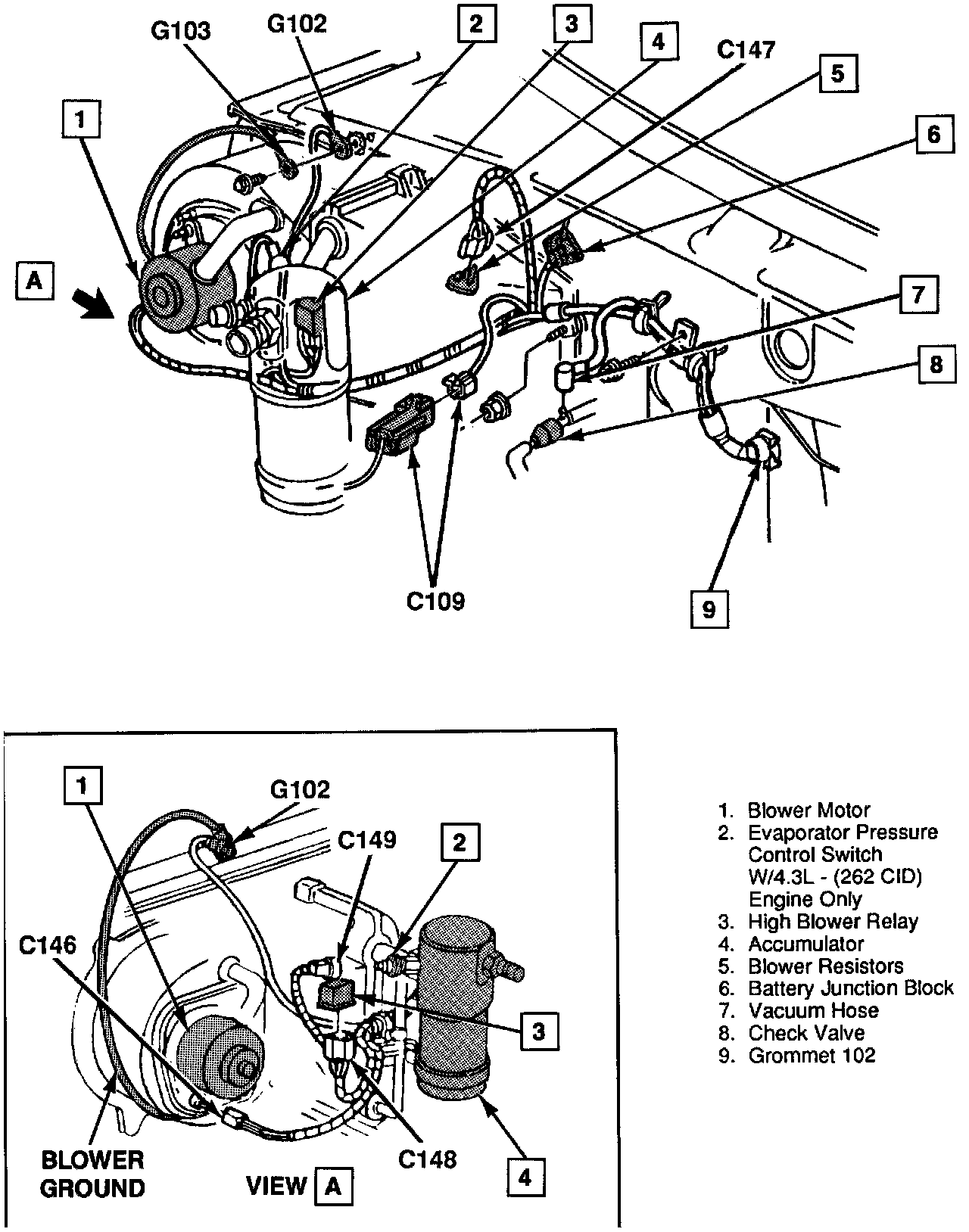 G103
G102
2
3
4
C147
5
1
6
A
7
8
C109
9

1
G102
C149
2
C146
3
BLOWER GROUND
VIEW A
C148
4

1. Blower Motor
2. Evaporator Pressure Control Switch W/4.3L - (262 CID) Engine Only
3. High Blower Relay
4. Accumulator
5. Blower Resistors
6. Battery Junction Block
7. Vacuum Hose
8. Check Valve
9. Grommet 102