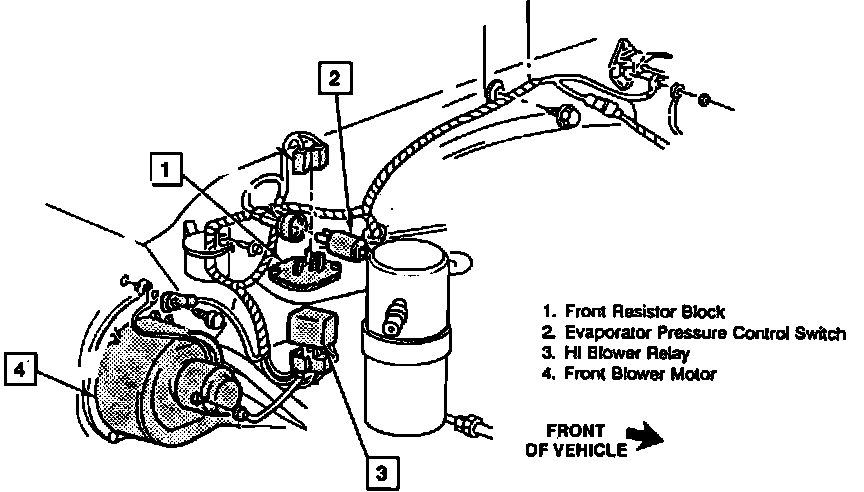 2

1

4

3

1. Front Resistor Block
2. Evaporator Pressure Control Switch
3. HI Blower Relay
4. Front Blower Motor

FRONT
OF VEHICLE