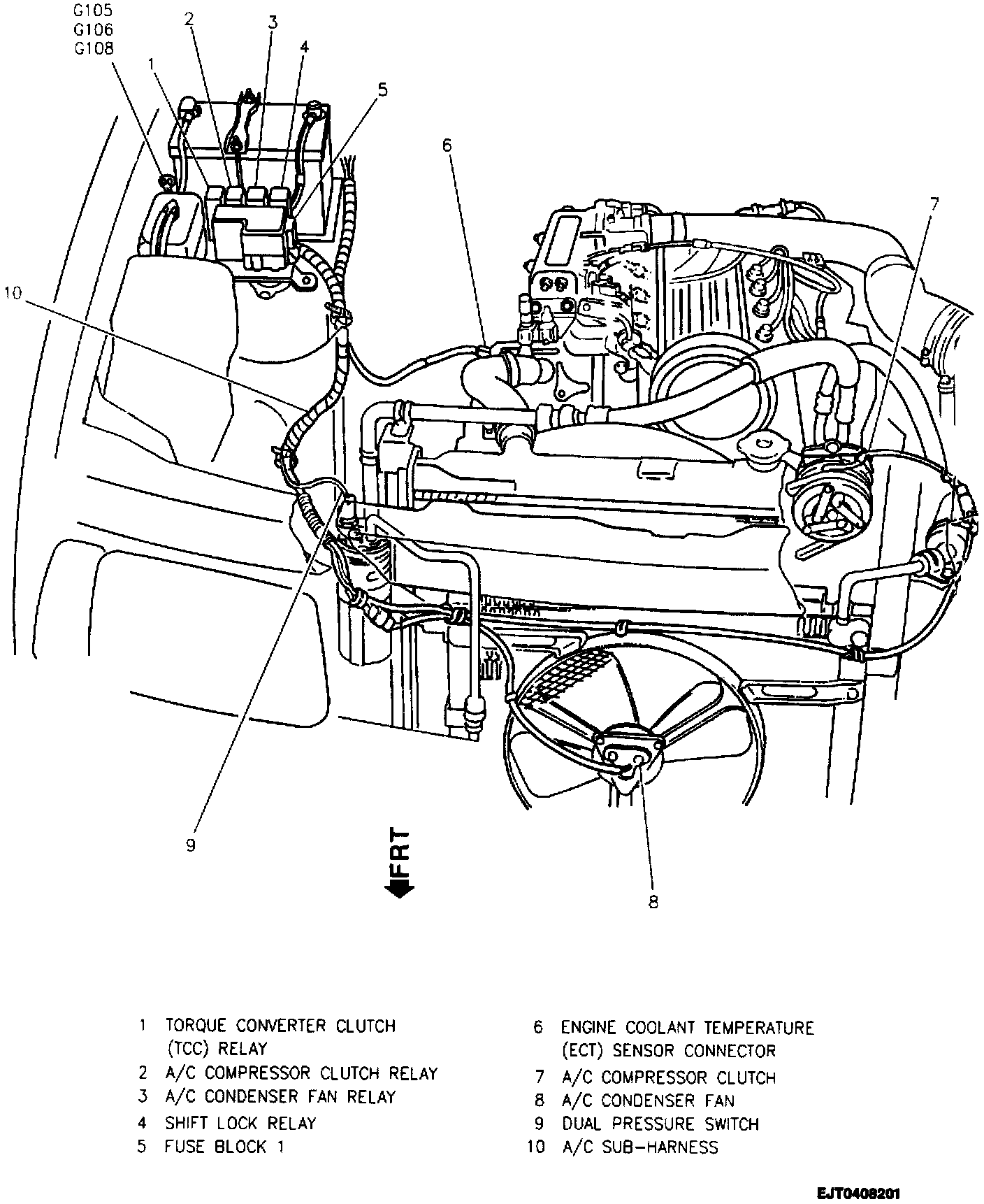 G105
G106
G108

2
3
4
1
5
6
7
10
9
FRT
8

1 TORQUE CONVERTER CLUTCH (TCC) RELAY
2 A/C COMPRESSOR CLUTCH RELAY
3 A/C CONDENSER FAN RELAY
4 SHIFT LOCK RELAY
5 FUSE BLOCK 1

6 ENGINE COOLANT TEMPERATURE (ECT) SENSOR CONNECTOR
7 A/C COMPRESSOR CLUTCH
8 A/C CONDENSER FAN
9 DUAL PRESSURE SWITCH
10 A/C SUB-HARNESS

EJT0408201