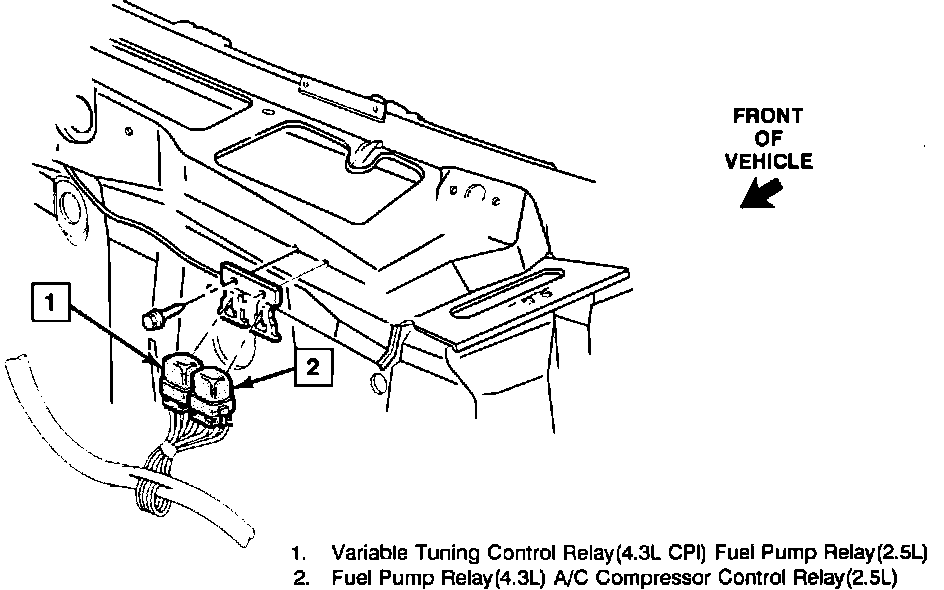 FRONT
OF
VEHICLE

1

2

1. Variable Tuning Control Relay(4.3L CPI) Fuel Pump Relay(2.5L)
2. Fuel Pump Relay(4.3L) A/C Compressor Control Relay(2.5L)