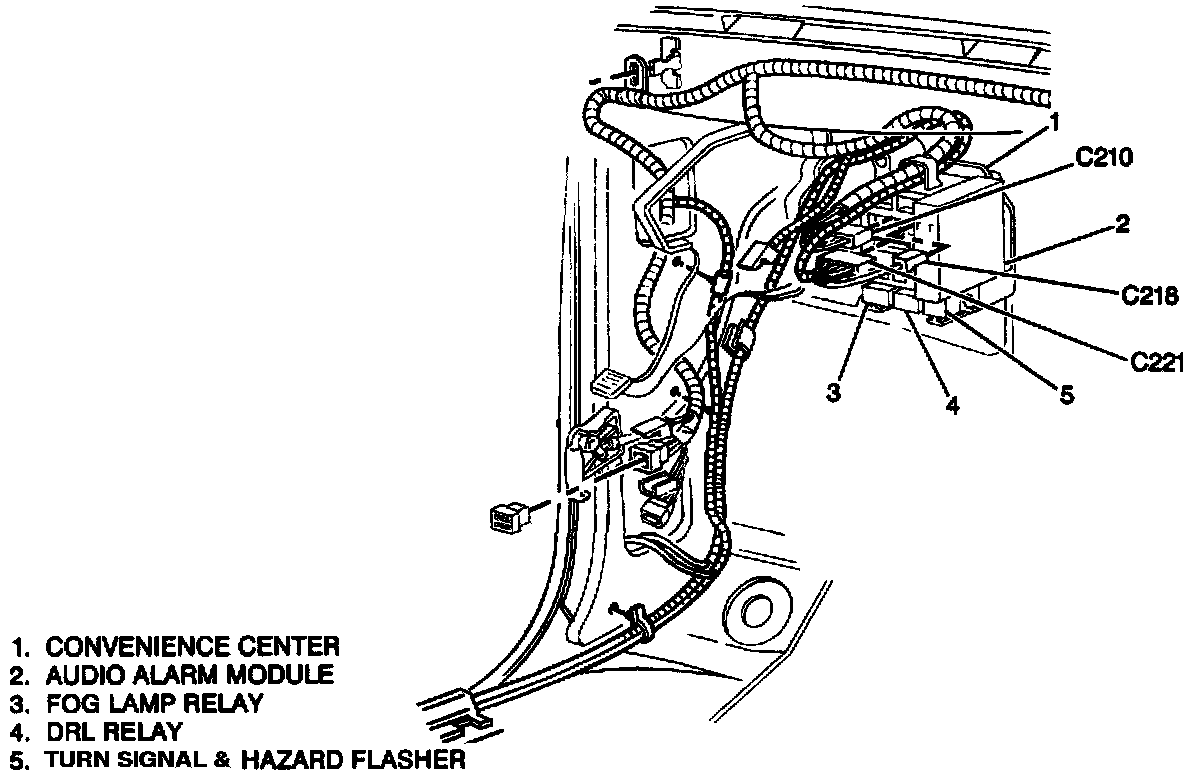 1
C210
2
C218
C221
3
4
5

1. CONVENIENCE CENTER
2. AUDIO ALARM MODULE
3. FOG LAMP RELAY
4. DRL RELAY
5. TURN SIGNAL & HAZARD FLASHER