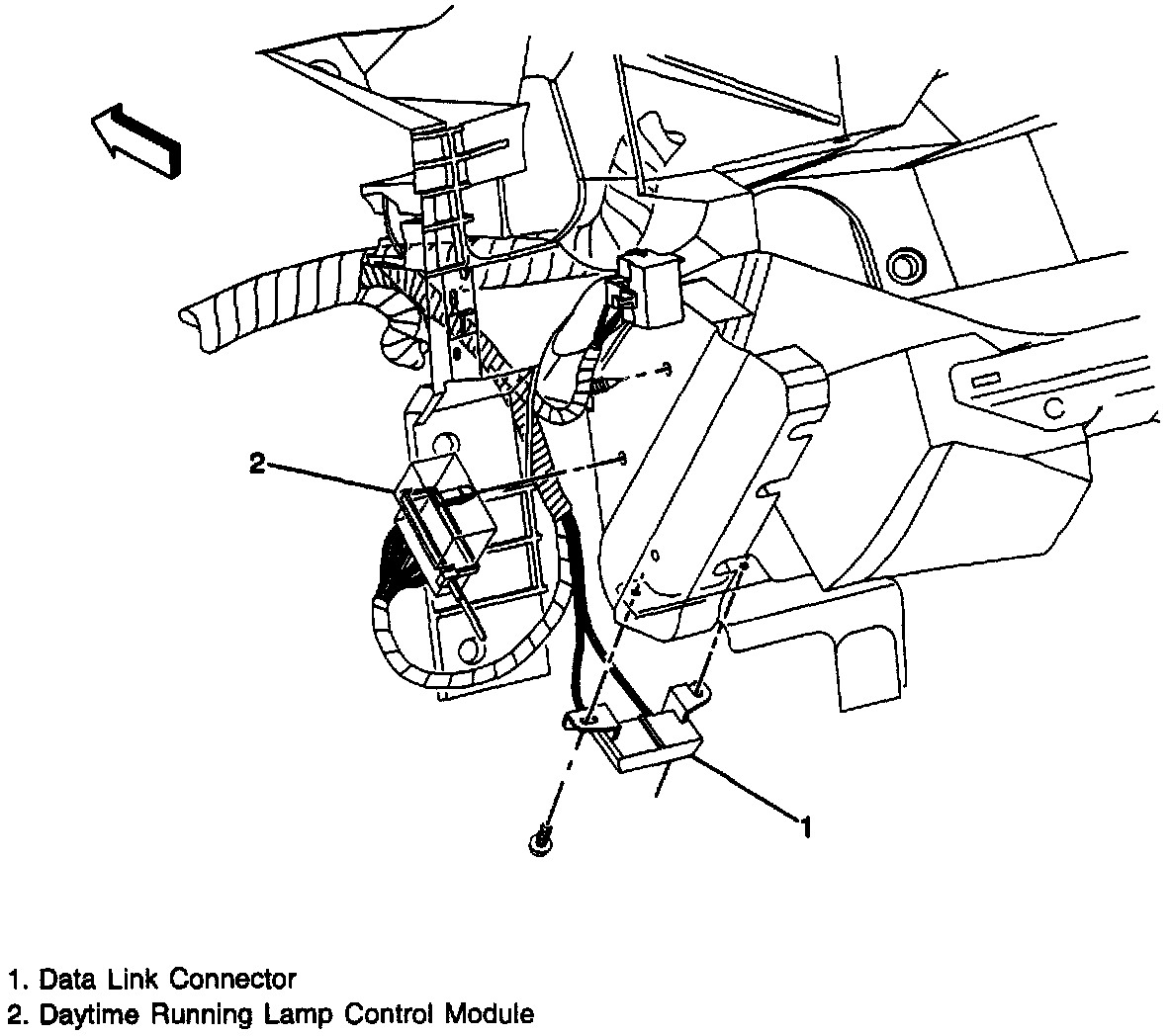 2

1

1. Data Link Connector
2. Daytime Running Lamp Control Module