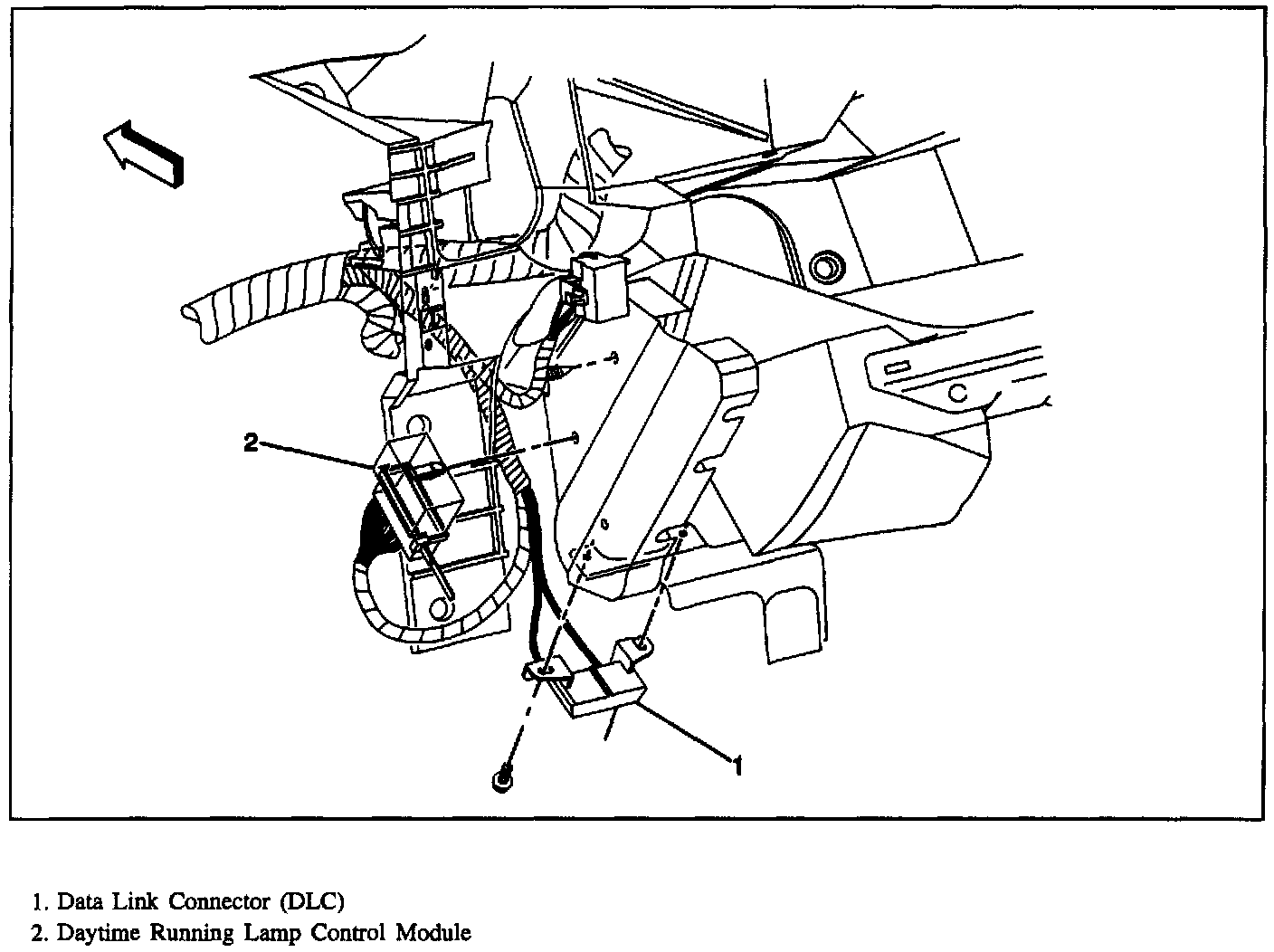 2

1

1. Data Link Connector (DLC)
2. Daytime Running Lamp Control Module