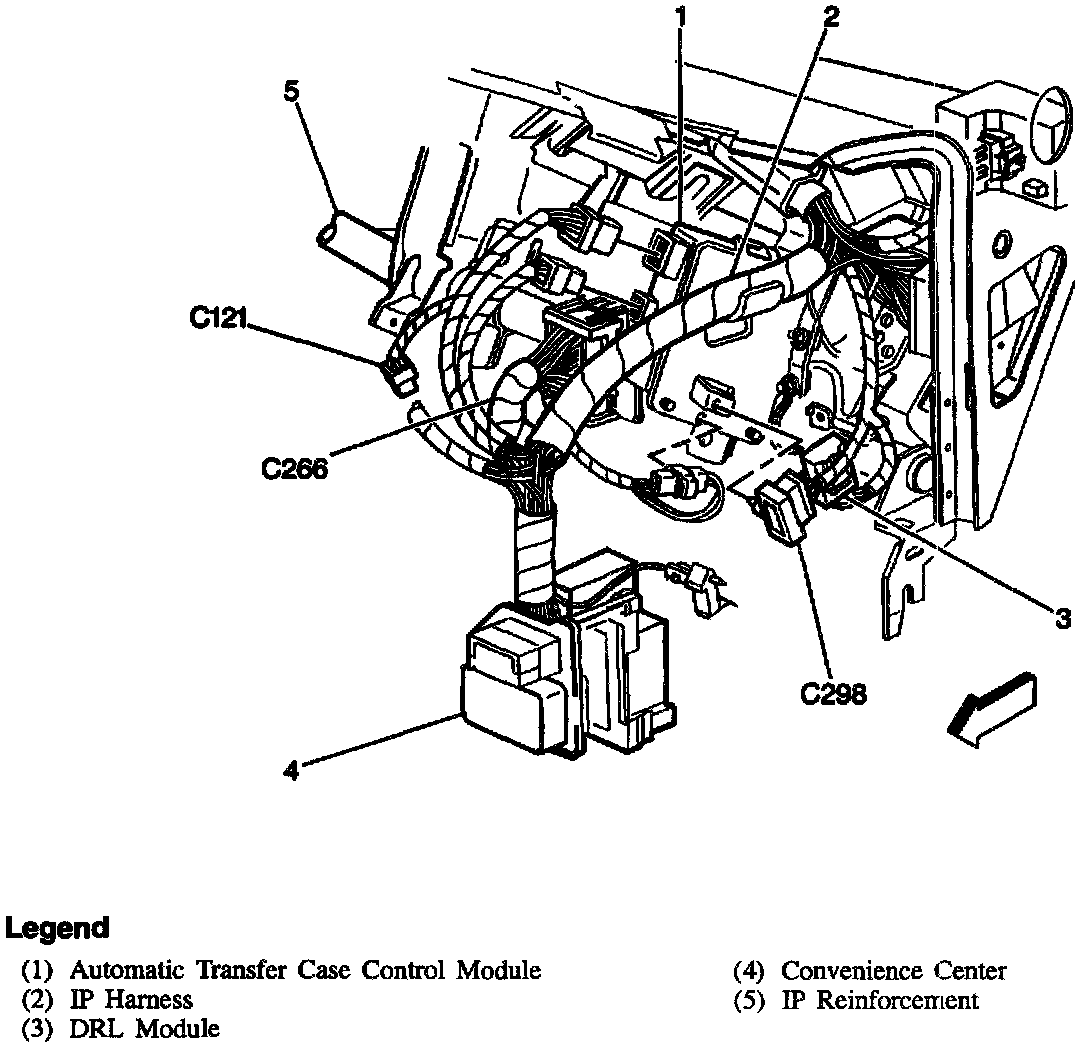 1
2
5
C121
C266
3
C298
4

Legend
(1) Automatic Transfer Case Control Module
(2) IP Harness
(3) DRL Module

(4) Convenience Center
(5) IP Reinforcement