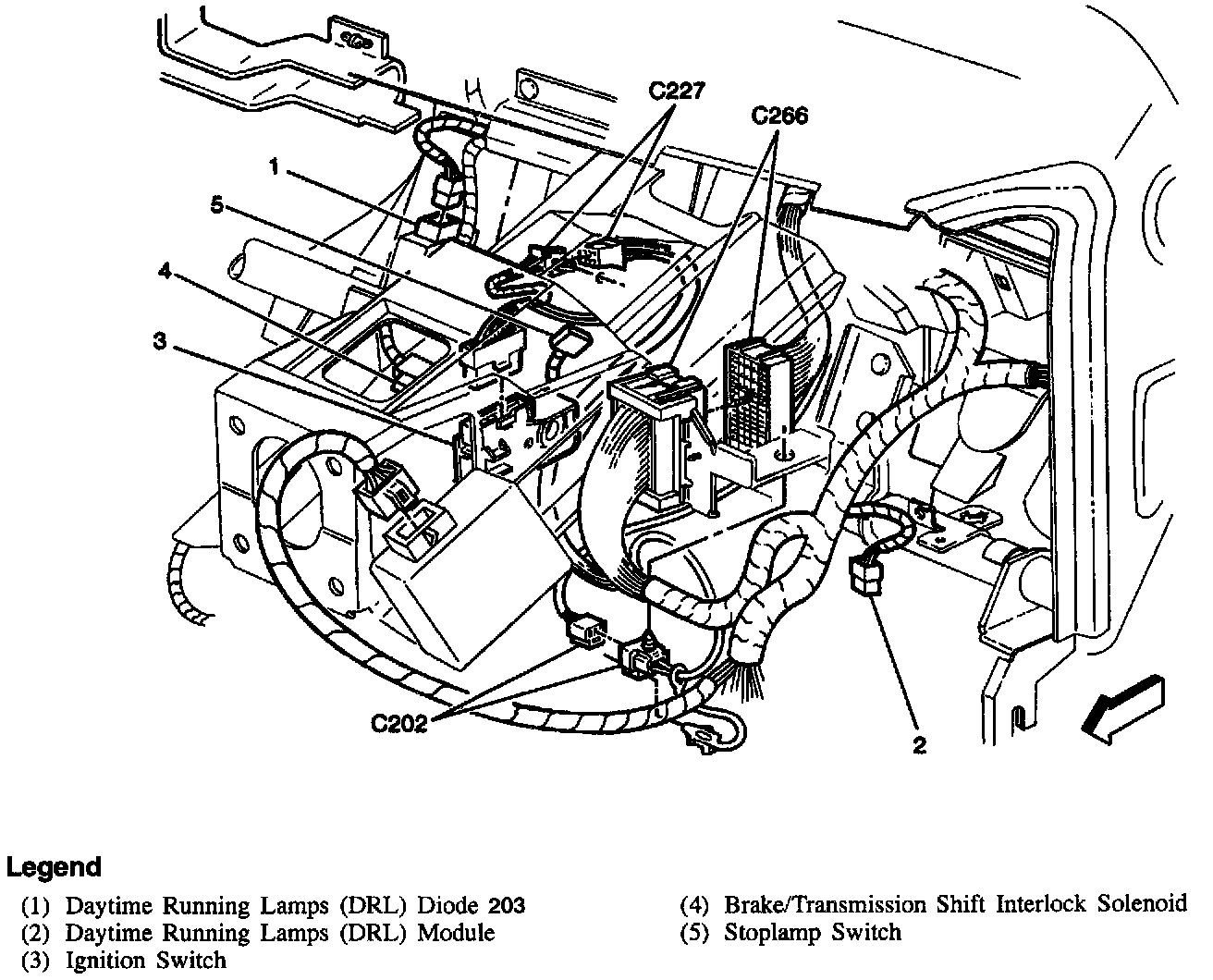 C227
C266
1
5
4
3
C202
2

Legend

(1) Daytime Running Lamps (DRL) Diode 203
(2) Daytime Running Lamps (DRL) Module
(3) Ignition Switch

(4) Brake/Transmission Shift Interlock Solenoid
(5) Stoplamp Switch