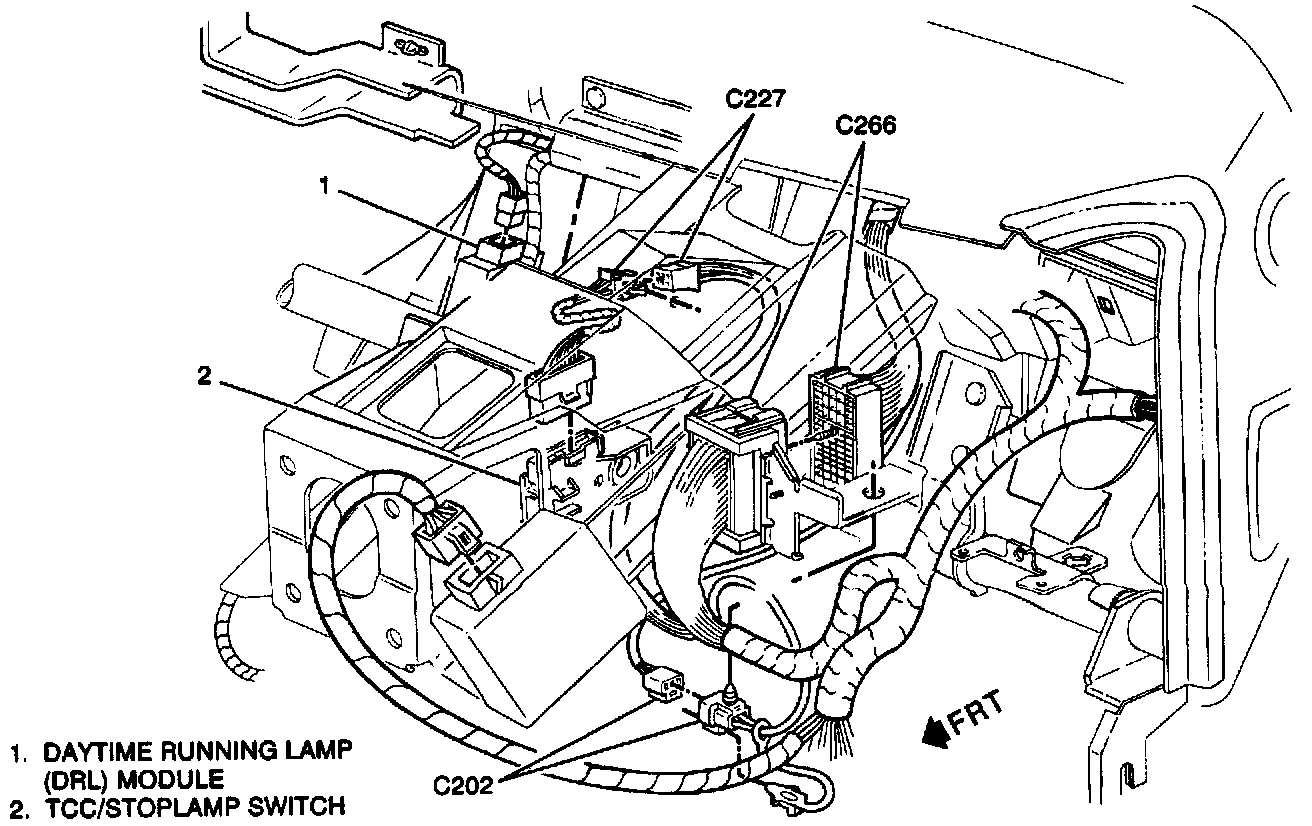 C227
C266
1
2
FRT
C202

1. DAYTIME RUNNING LAMP (DRL) MODULE
2. TCC/STOPLAMP SWITCH