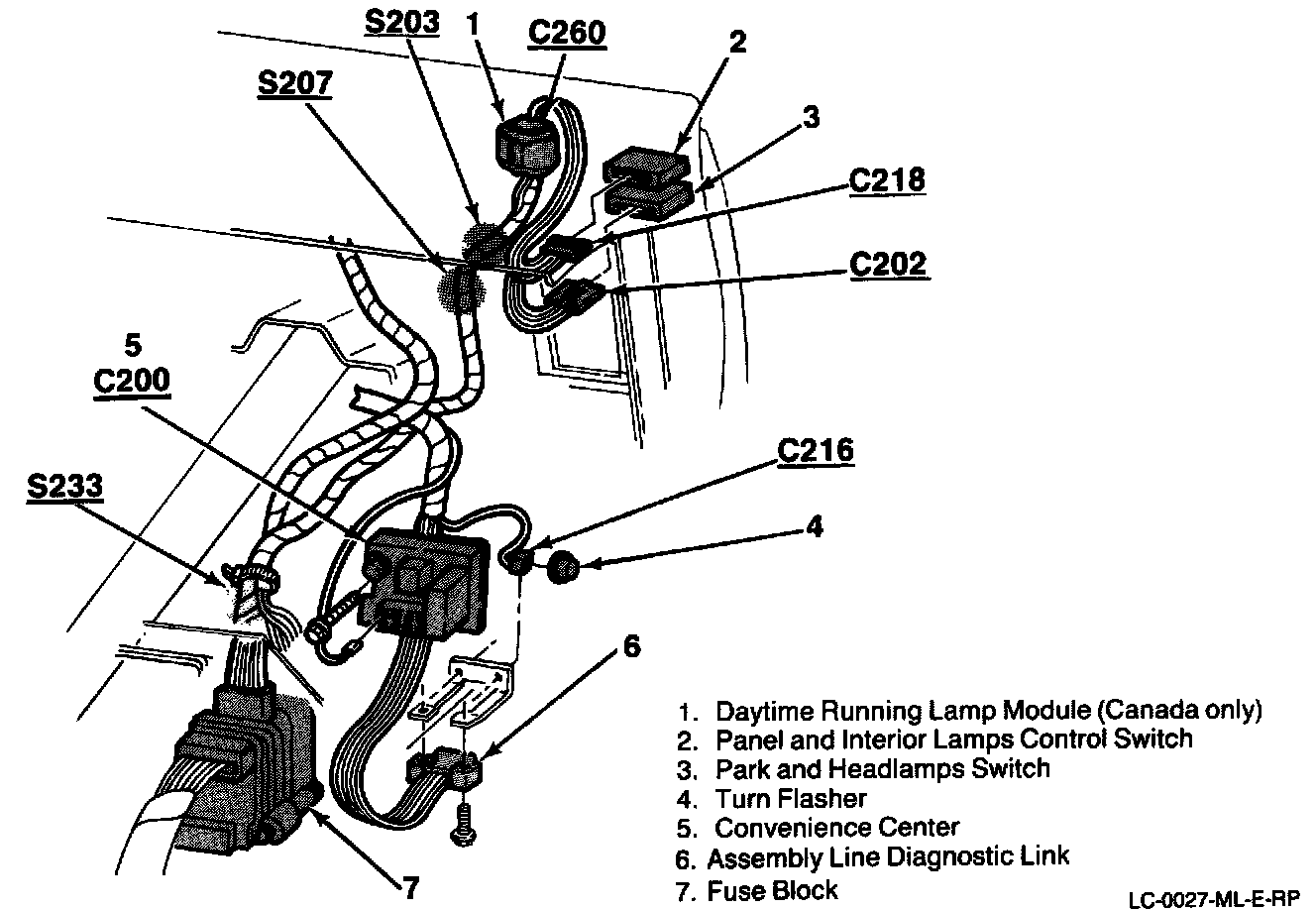 S203
1
C260
2
S207
3
C218
C202
5
C200
C216
S233
4
6
7

1. Daytime Running Lamp Module (Canada only)
2. Panel and Interior Lamps Control Switch
3. Park and Headlamps Switch
4. Turn Flasher
5. Convenience Center
6. Assembly Line Diagnostic Link
7. Fuse Block

LC-0027-ML-E-RP