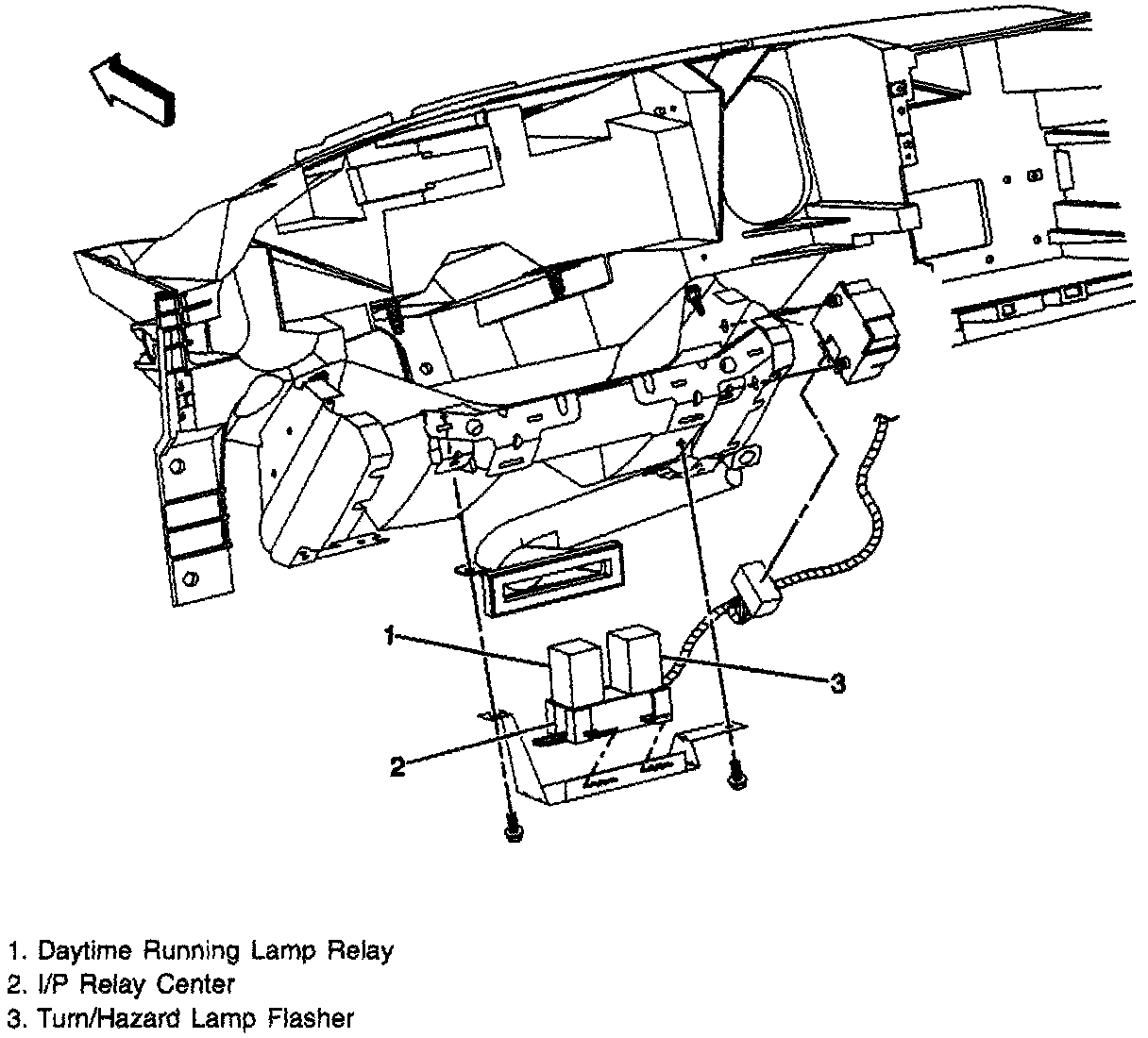 1

3

2

1. Daytime Running Lamp Relay
2. I/P Relay Center
3. Turn/Hazard Lamp Flasher