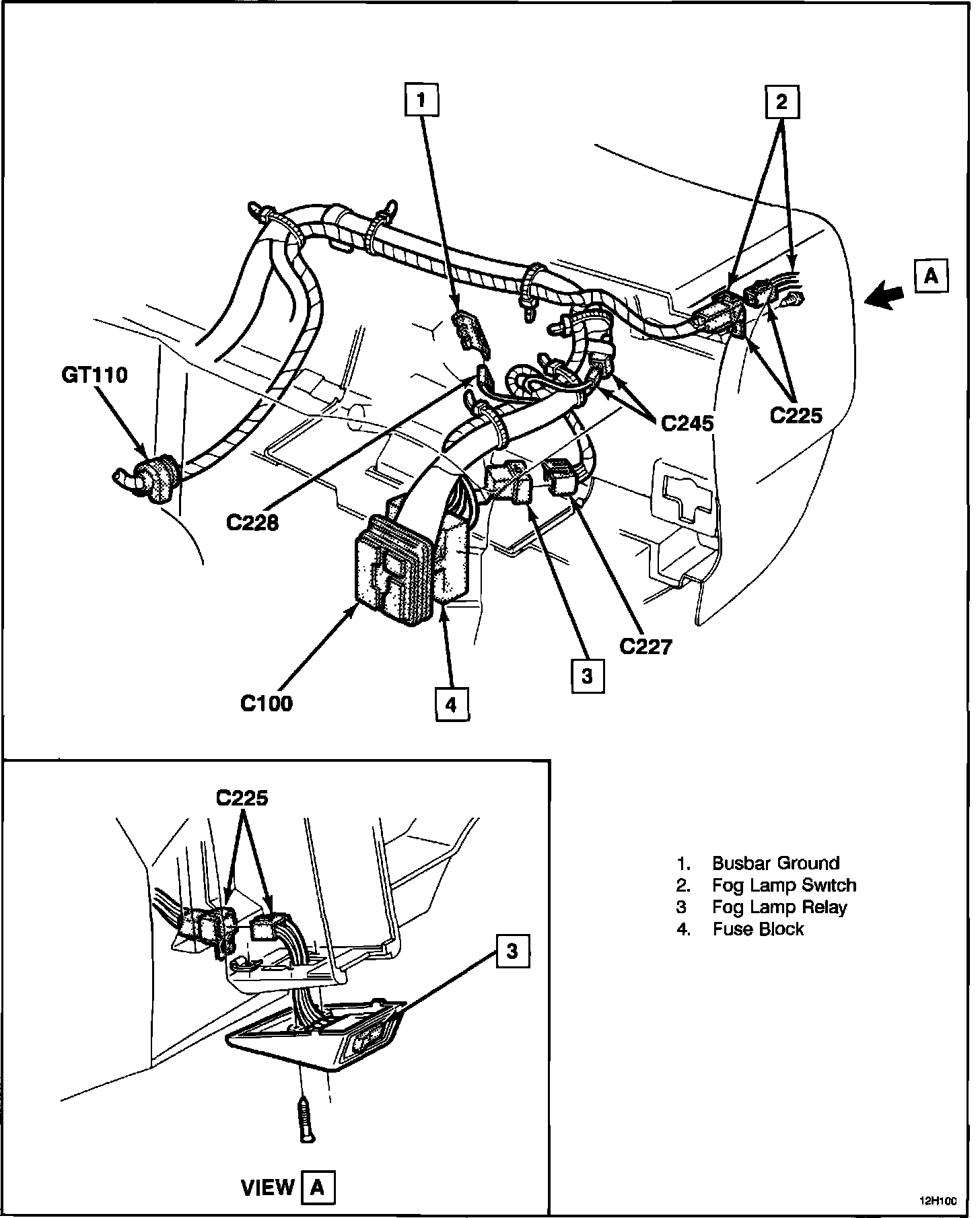 1
2
A
GT110
C245
C225
C228
C227
3
C100
4

C225
3
VIEW A

1. Busbar Ground
2. Fog Lamp Switch
3 Fog Lamp Relay
4. Fuse Block

12H100