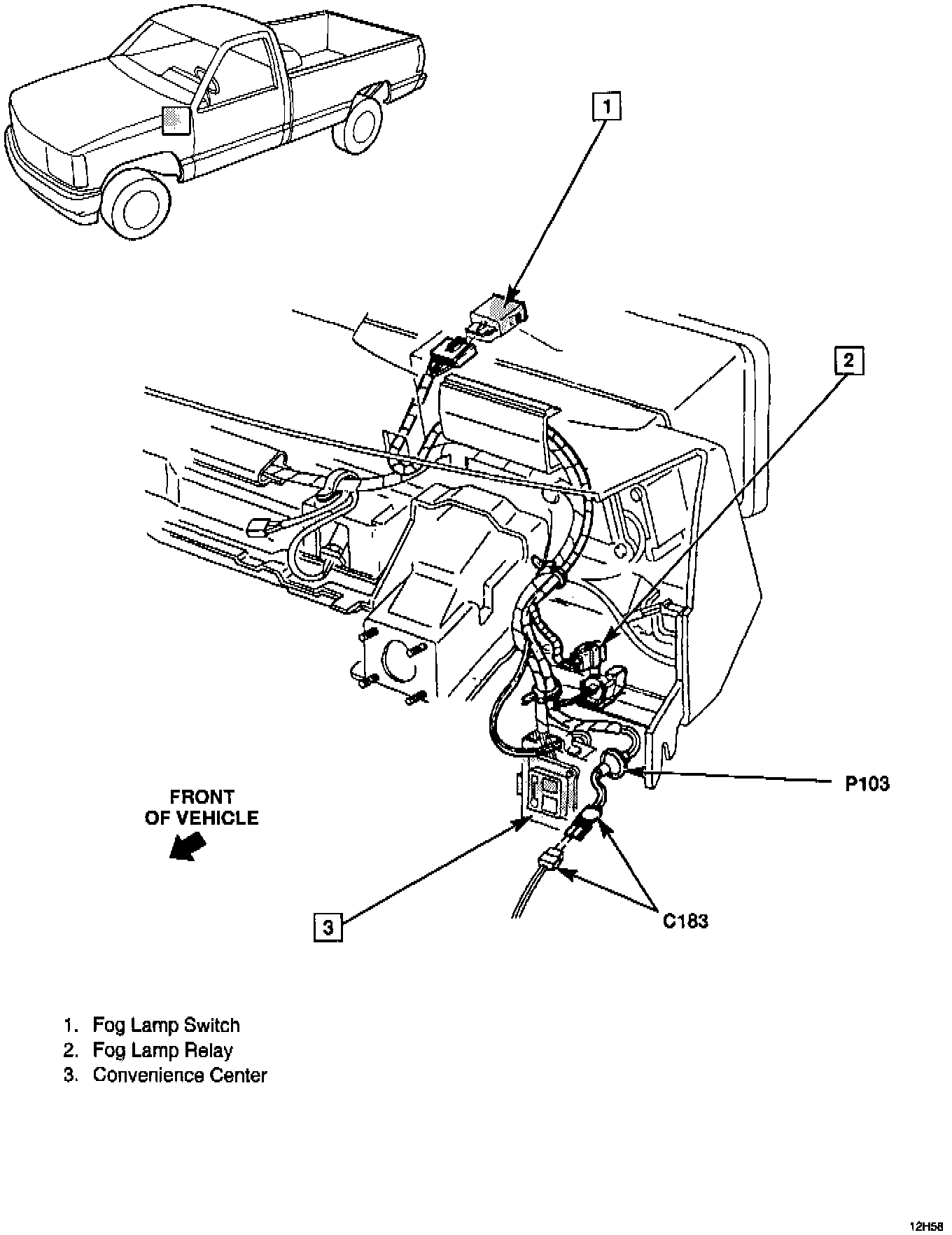 1

2

P103

FRONT OF VEHICLE

3

C183

1. Fog Lamp Switch
2. Fog Lamp Relay
3. Convenience Center

12H58