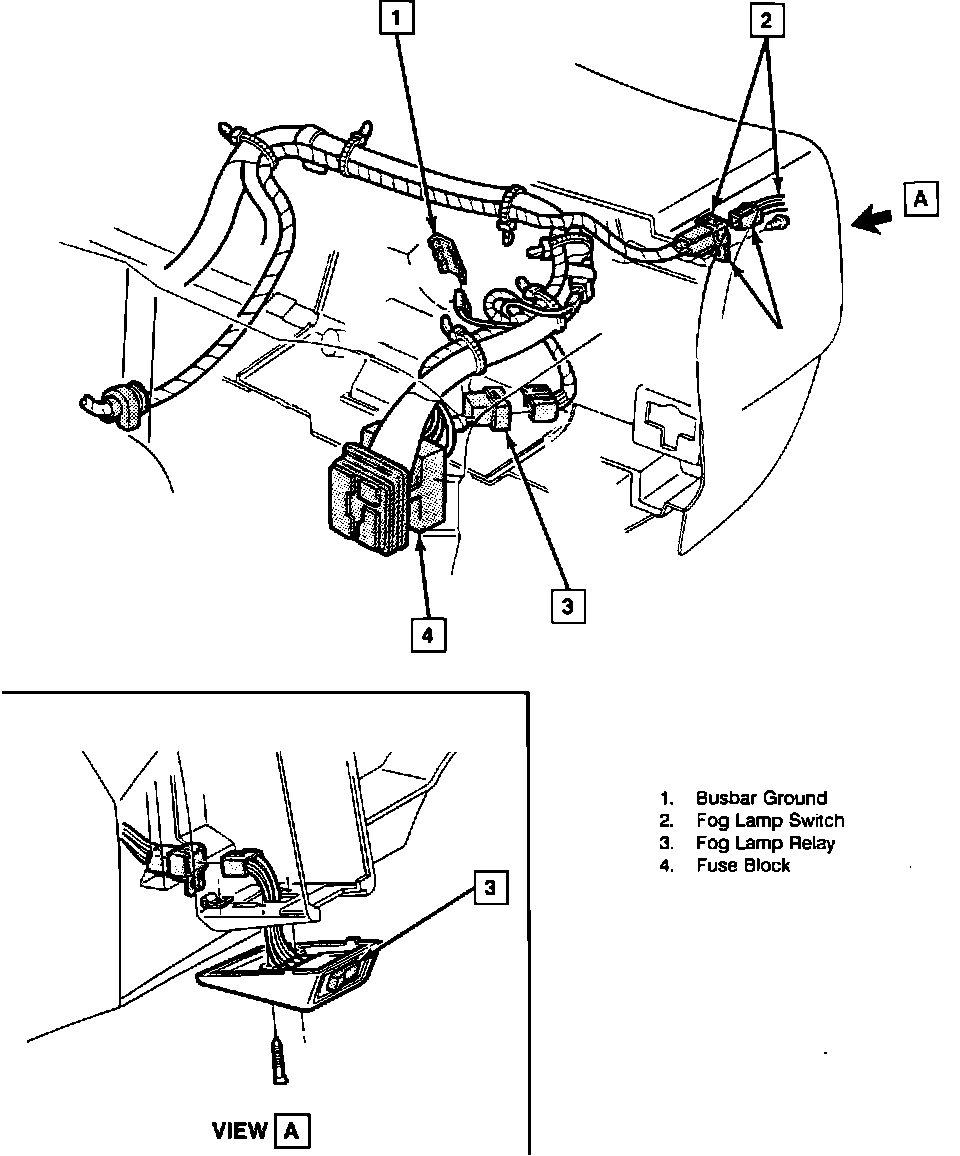 1

2

A

3

4

3

VIEW A

1. Busbar Ground
2. Fog Lamp Switch
3. Fog Lamp Relay
4. Fuse Block