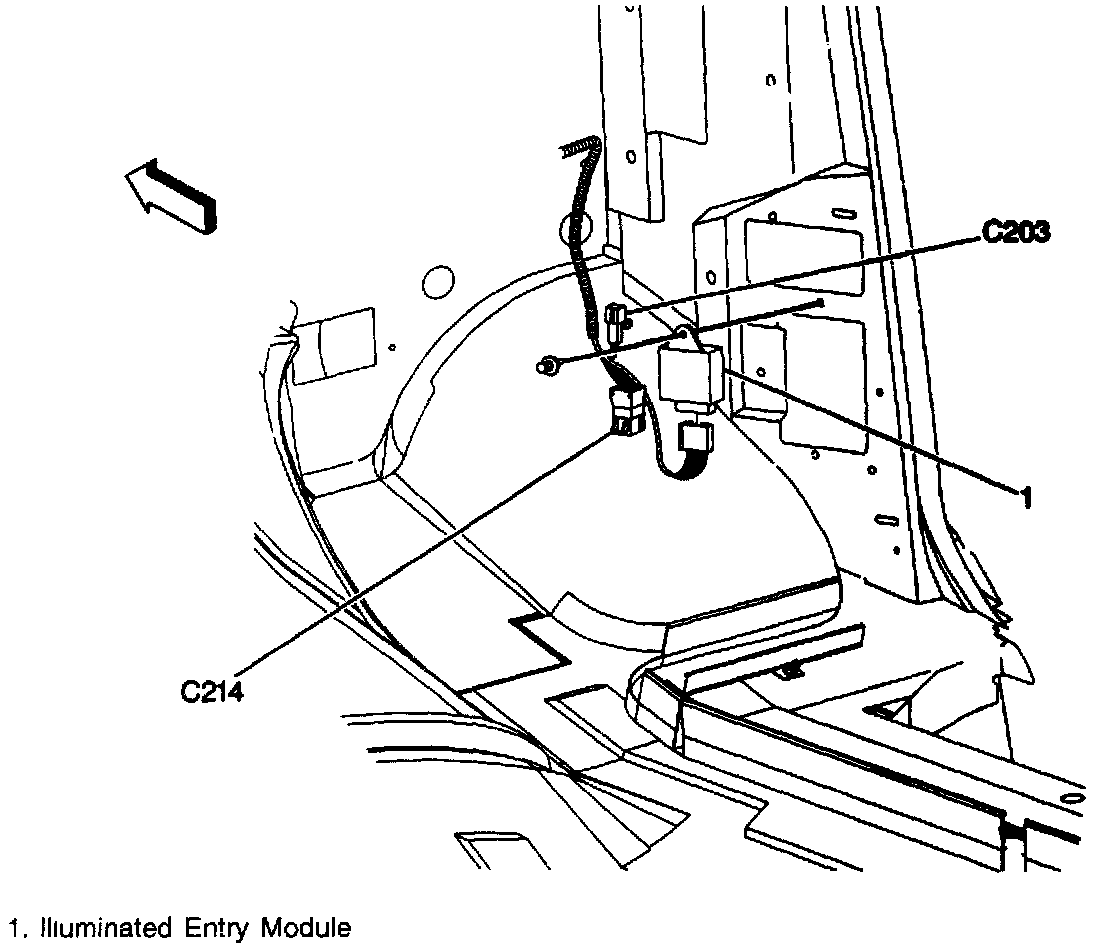 C203

1

C214

1. Illuminated Entry Module