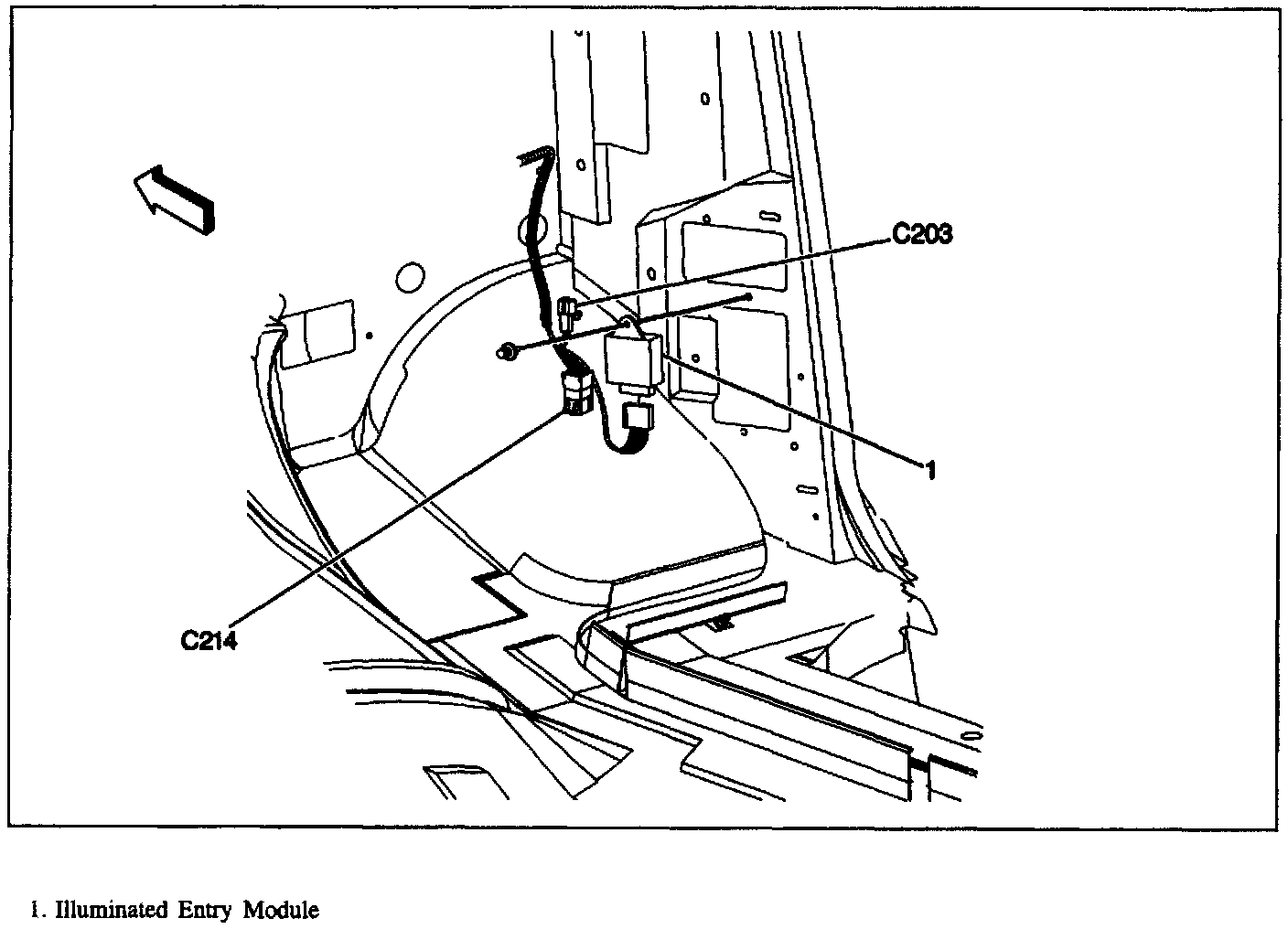 C203

1

C214

1. Illuminated Entry Module