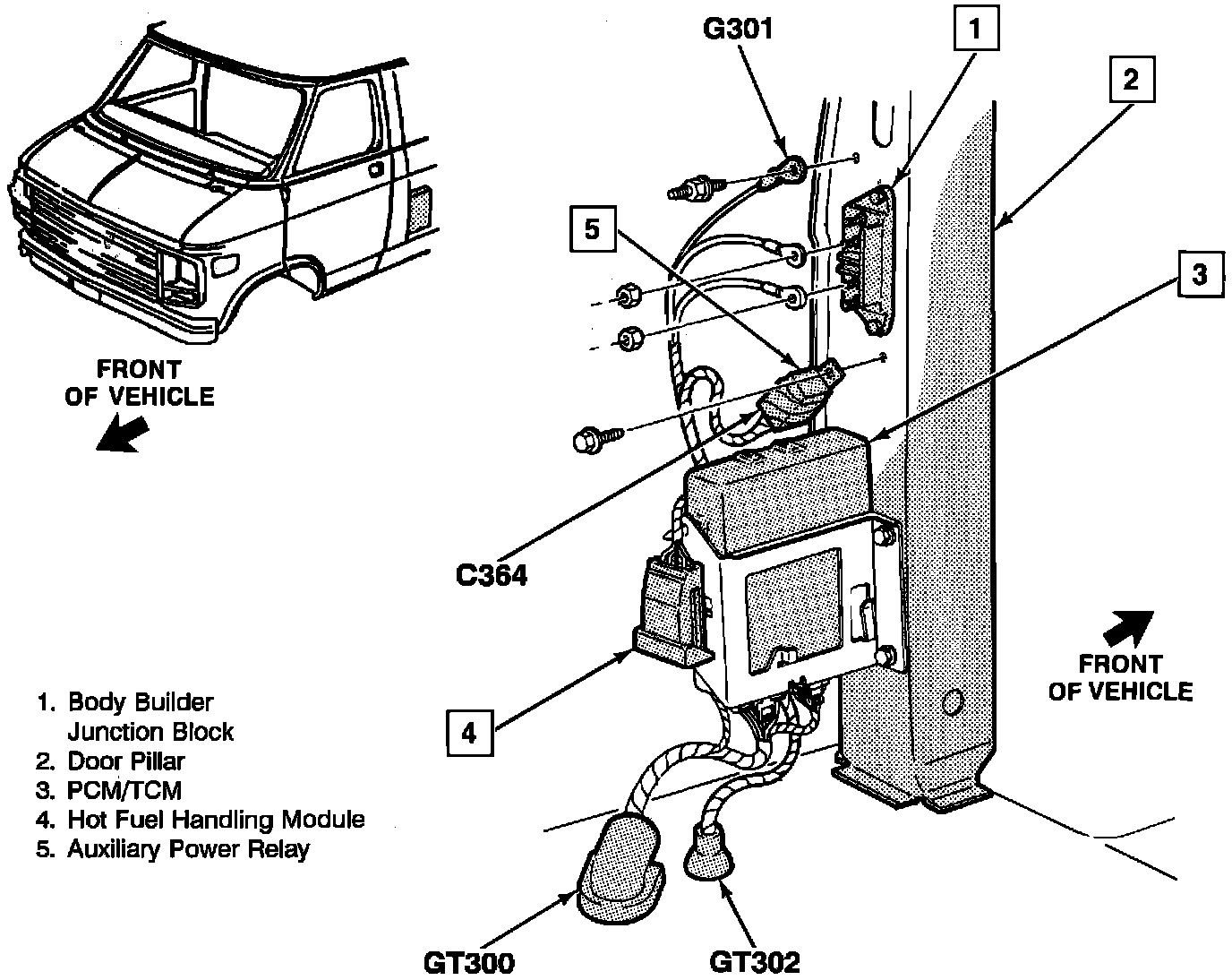 FRONT OF VEHICLE

G301

1

2

5

3

C364

FRONT OF VEHICLE

4

GT300

GT302

1. Body Builder Junction Block
2. Door Pillar
3. PCM/TCM
4. Hot Fuel Handling Module
5. Auxiliary Power Relay