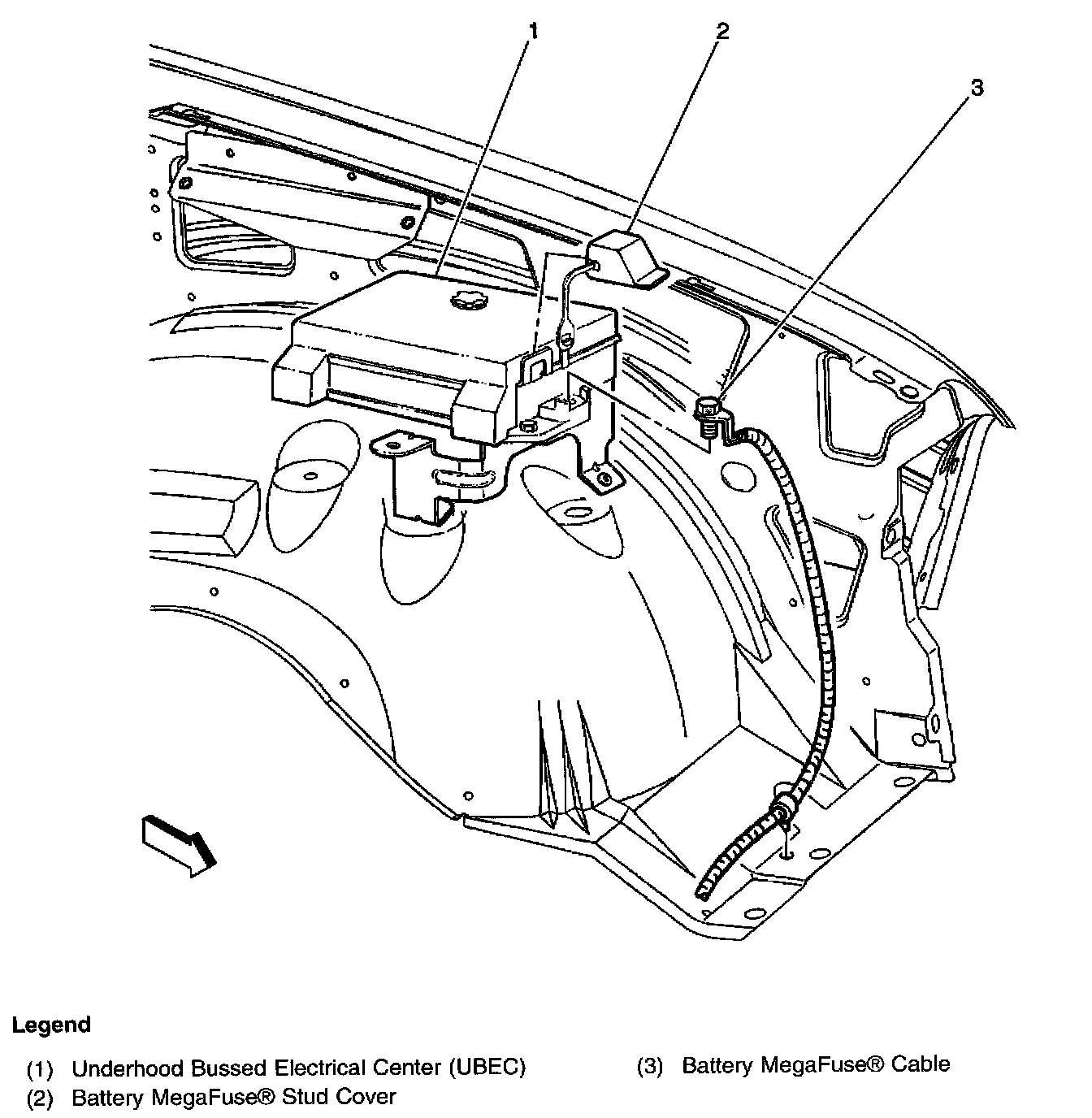 1
2
3

Legend

(1) Underhood Bussed Electrical Center (UBEC)
(2) Battery MegaFuse® Stud Cover

(3) Battery MegaFuse® Cable