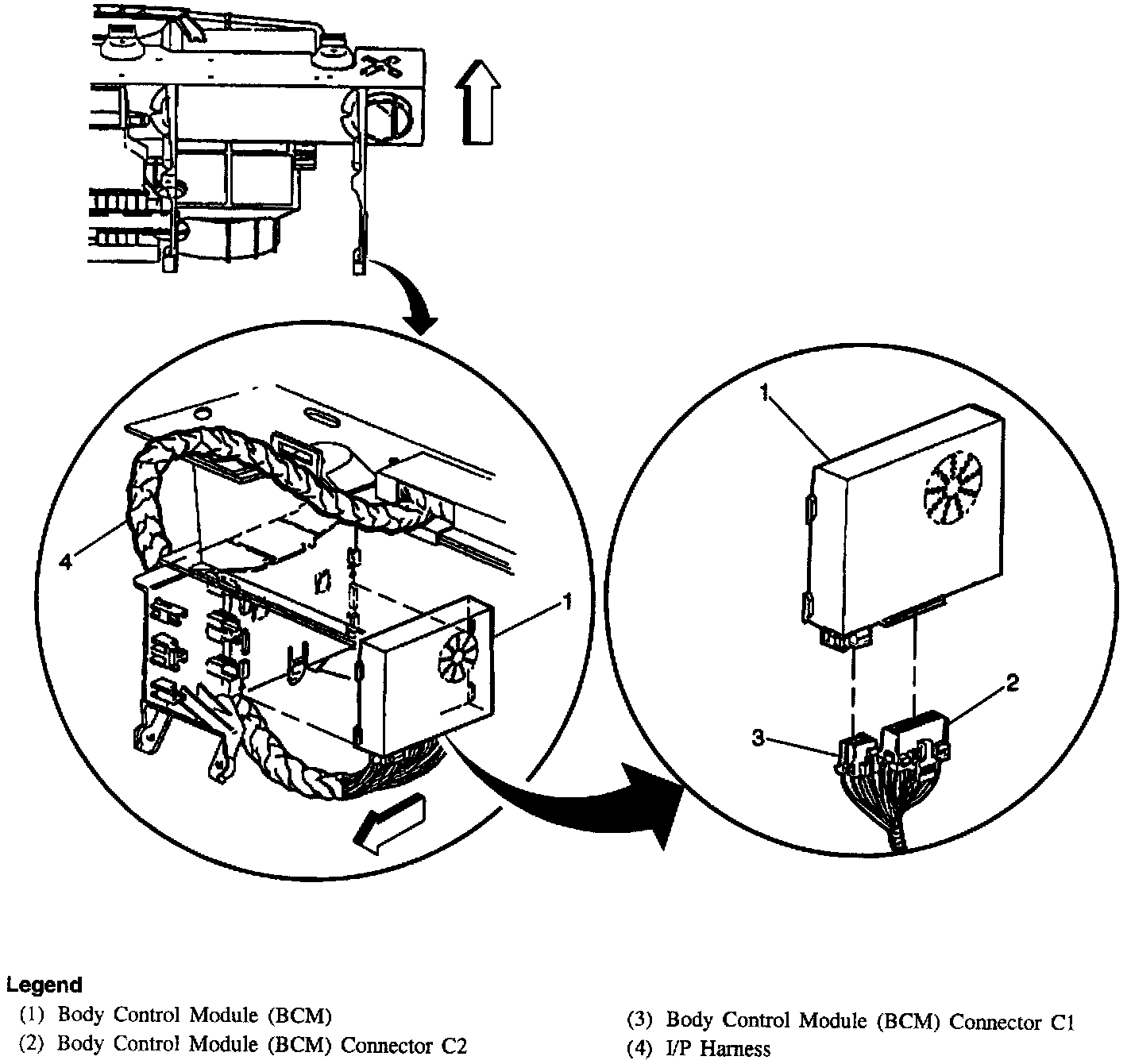 4

1

1

2

3

Legend
(1) Body Control Module (BCM)
(2) Body Control Module (BCM) Connector C2

(3) Body Control Module (BCM) Connector C1
(4) I/P Harness