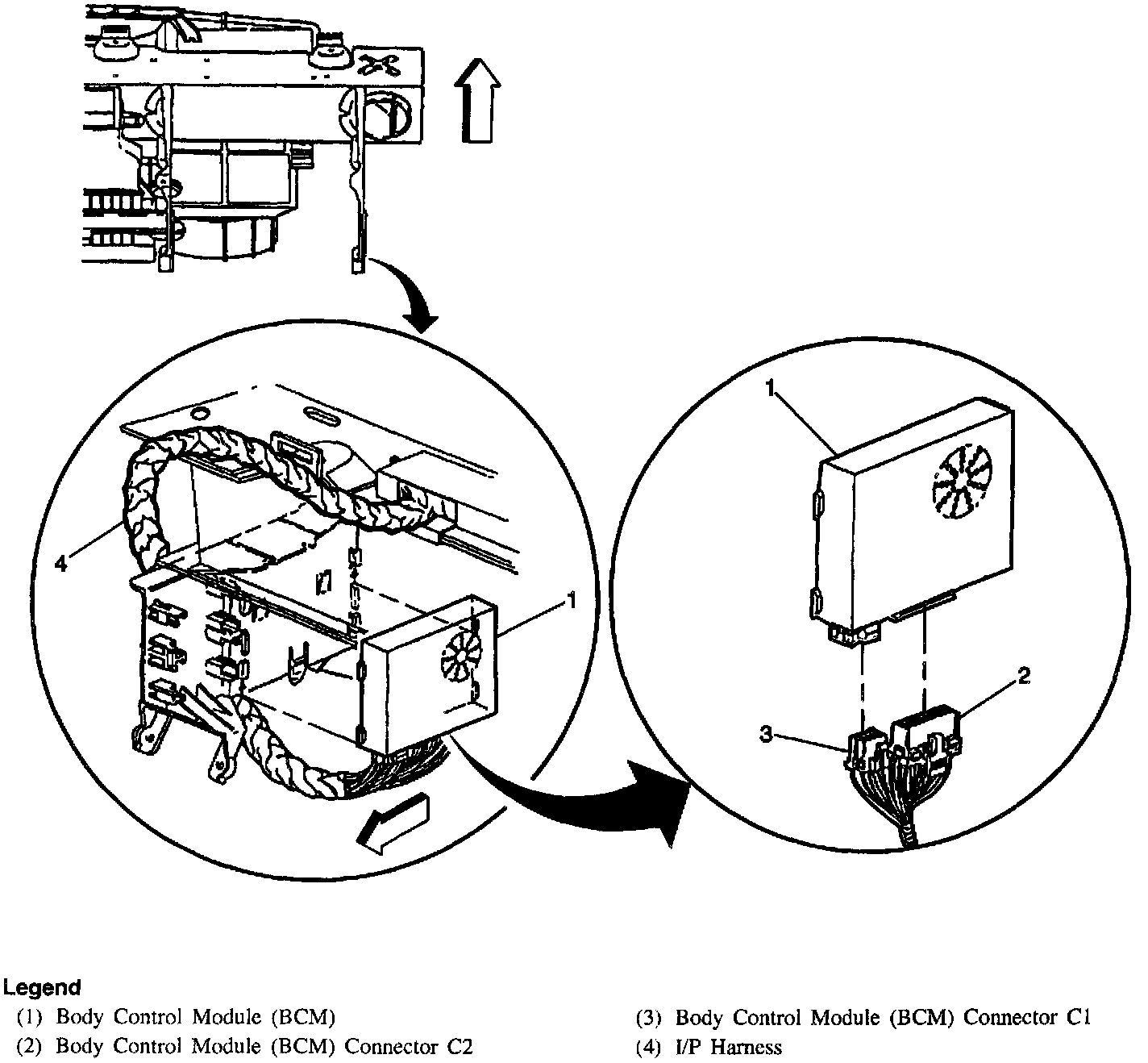 4

1

1

2

3

Legend
(1) Body Control Module (BCM)
(2) Body Control Module (BCM) Connector C2

(3) Body Control Module (BCM) Connector C1
(4) I/P Harness