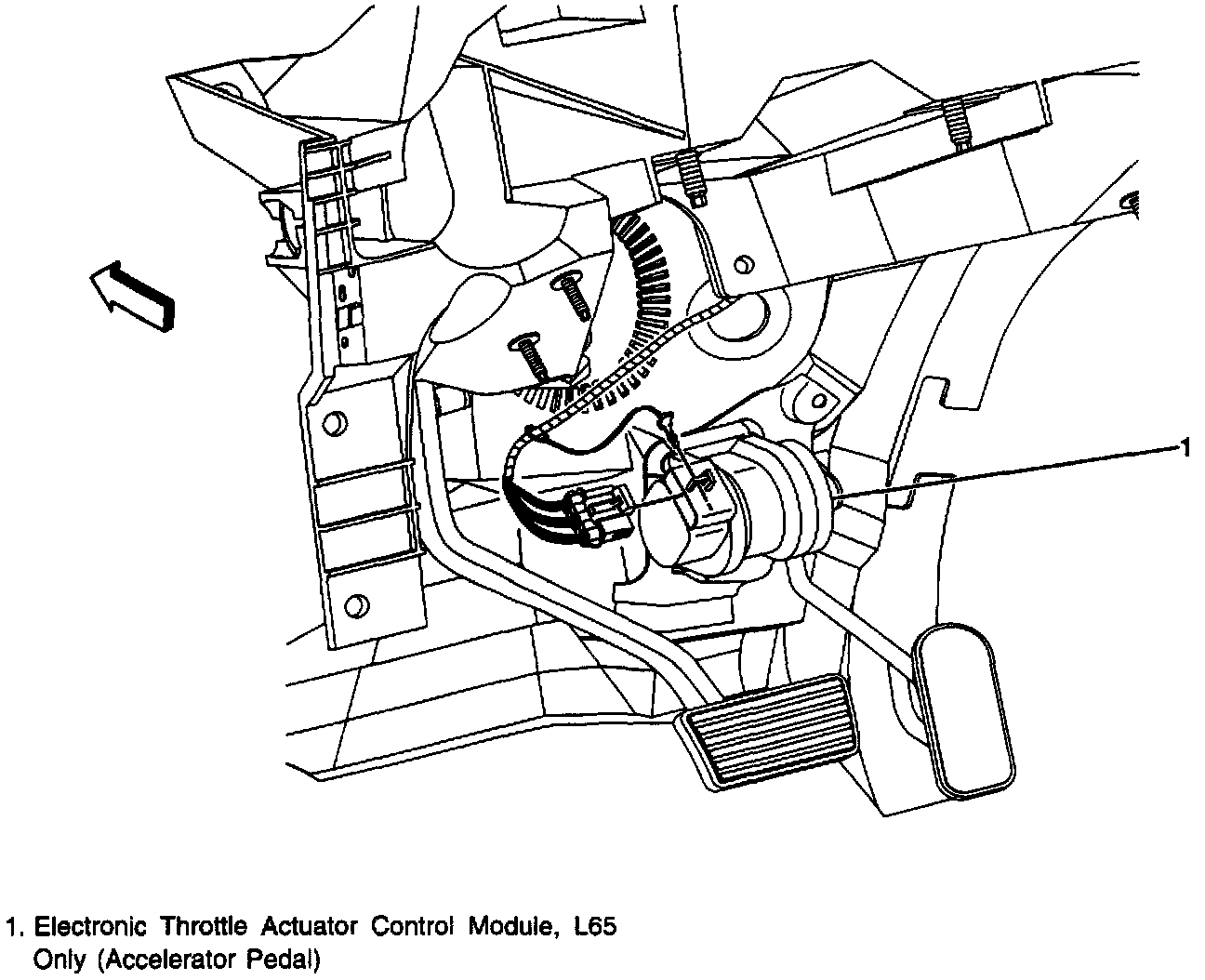 1

1. Electronic Throttle Actuator Control Module, L65 Only (Accelerator Pedal)