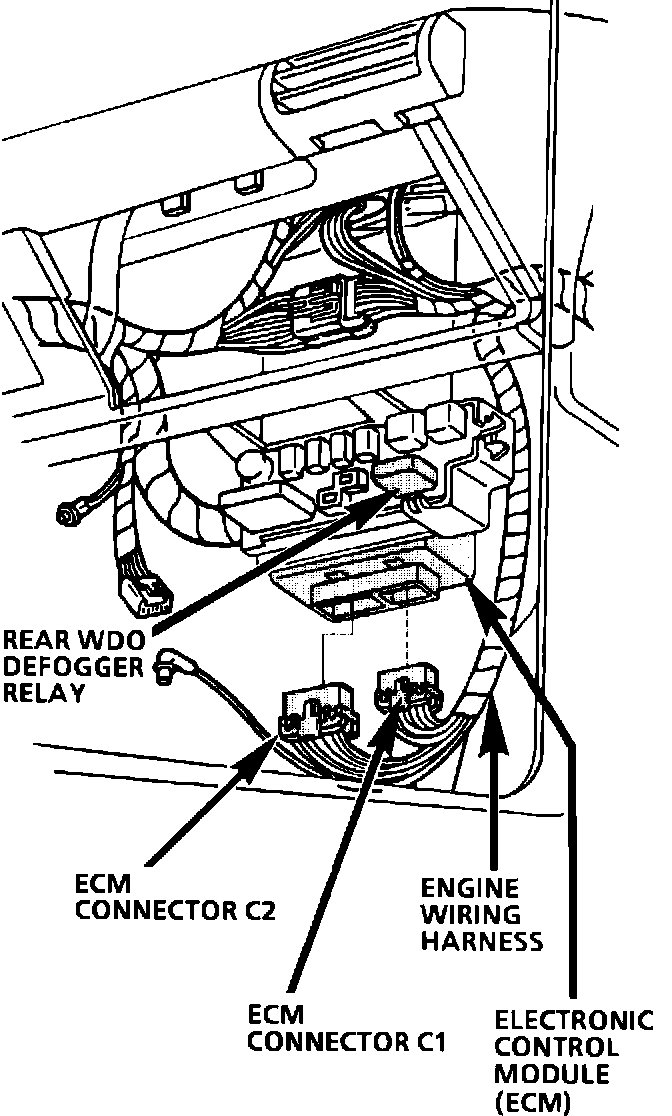 REAR WDO DEFOGGER RELAY

ECM CONNECTOR C2

ENGINE WIRING HARNESS

ECM CONNECTOR C1

ELECTRONIC CONTROL MODULE (ECM)