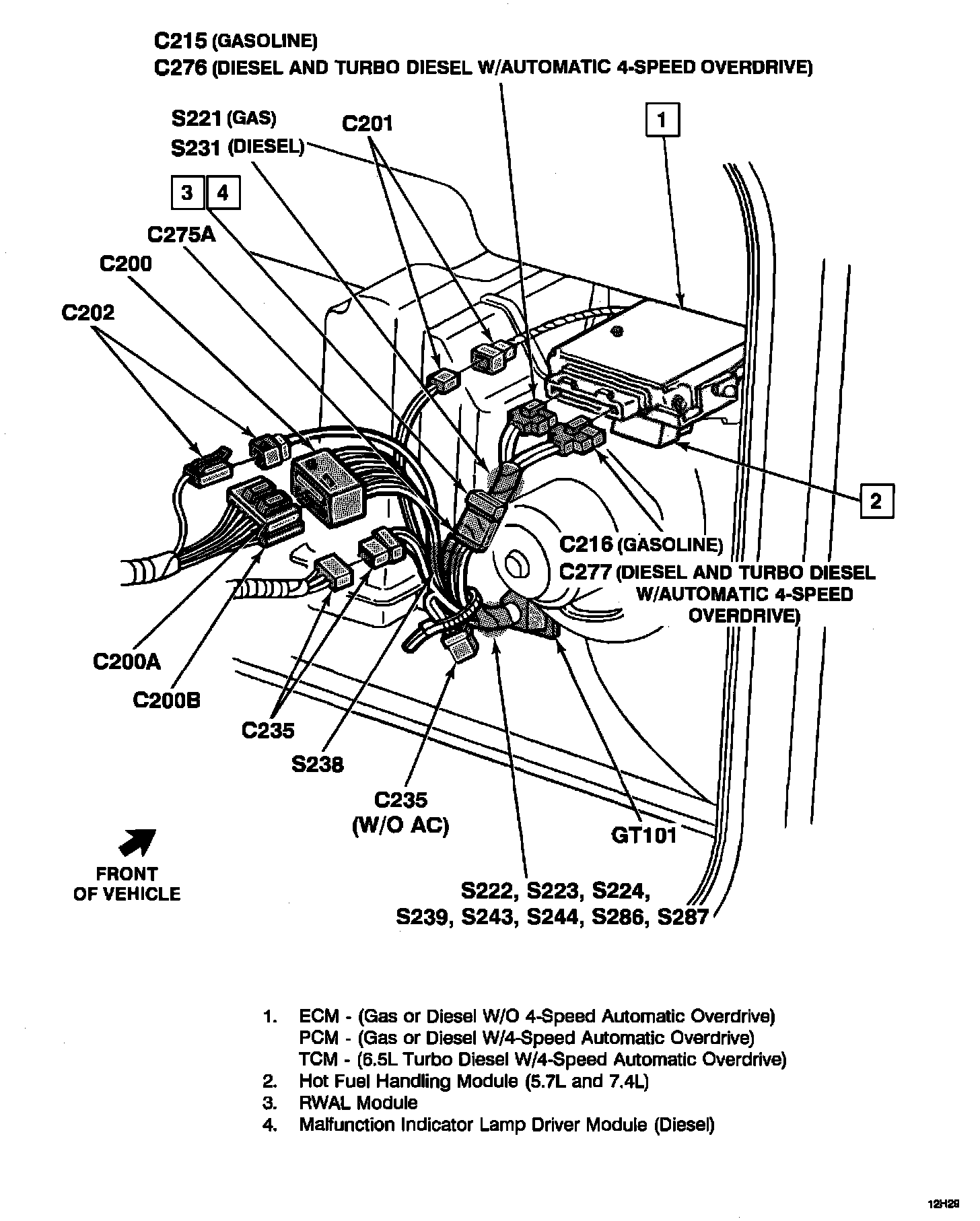 C215 (GASOLINE)
C276 (DIESEL AND TURBO DIESEL W/AUTOMATIC 4-SPEED OVERDRIVE)

S221 (GAS)
S231 (DIESEL)

C201

1

3

4

C275A

C200

C202

2

C216 (GASOLINE)
C277 (DIESEL AND TURBO DIESEL W/AUTOMATIC 4-SPEED OVERDRIVE)

C200A

C200B

C235

S238

C235 (W/O AC)

GT101

FRONT OF VEHICLE

S222, S223, S224, S239, S243, S244, S286, S287

1. ECM - (Gas or Diesel W/O 4-Speed Automatic Overdrive)
PCM - (Gas or Diesel W/4-Speed Automatic Overdrive)
TCM - (6.5L Turbo Diesel W/4-Speed Automatic Overdrive)
2. Hot Fuel Handling Module (5.7L and 7.4L)
3. RWAL Module
4. Malfunction Indicator Lamp Driver Module (Diesel)

12H29