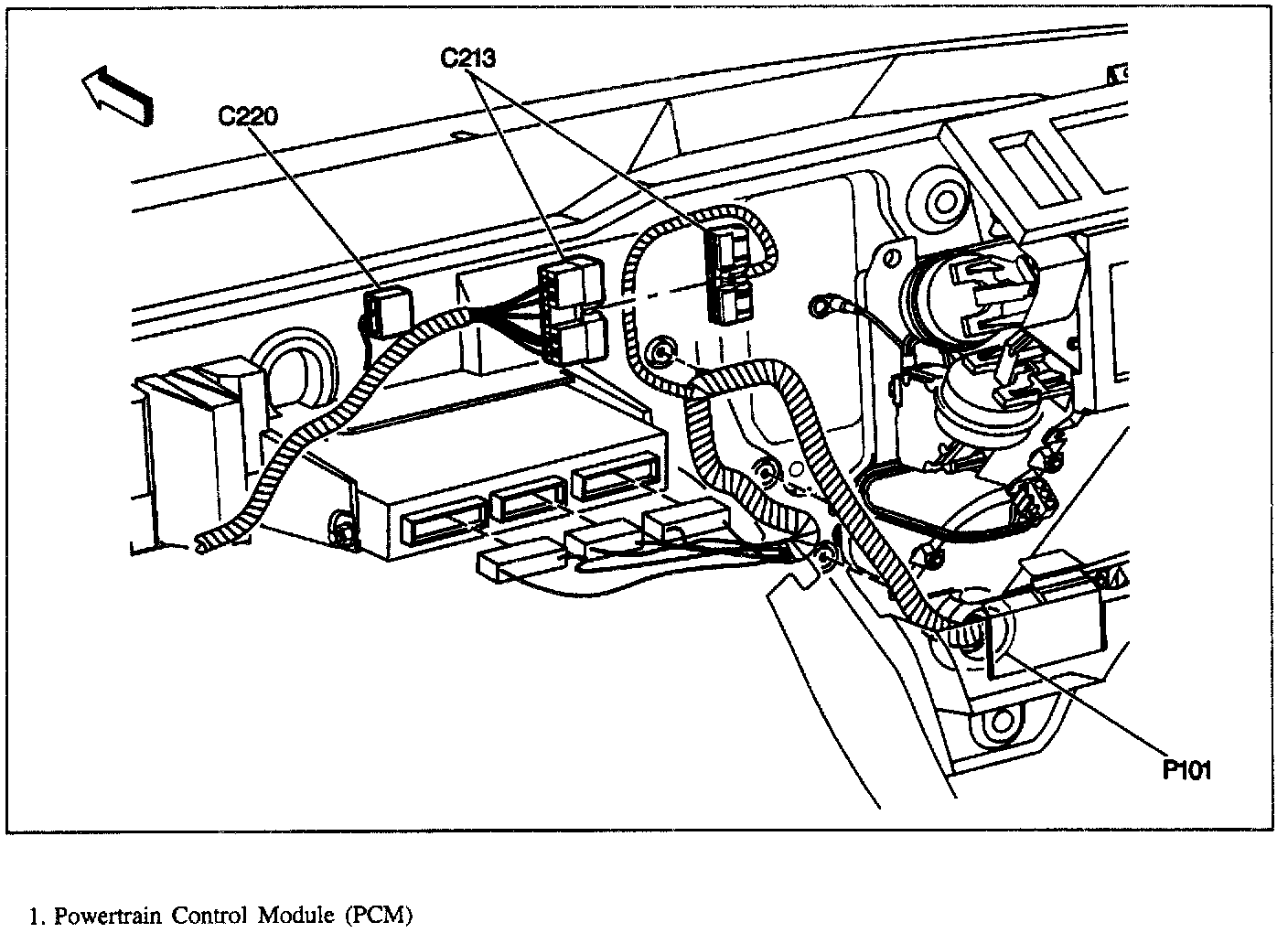 C213
C220
P101

1. Powertrain Control Module (PCM)