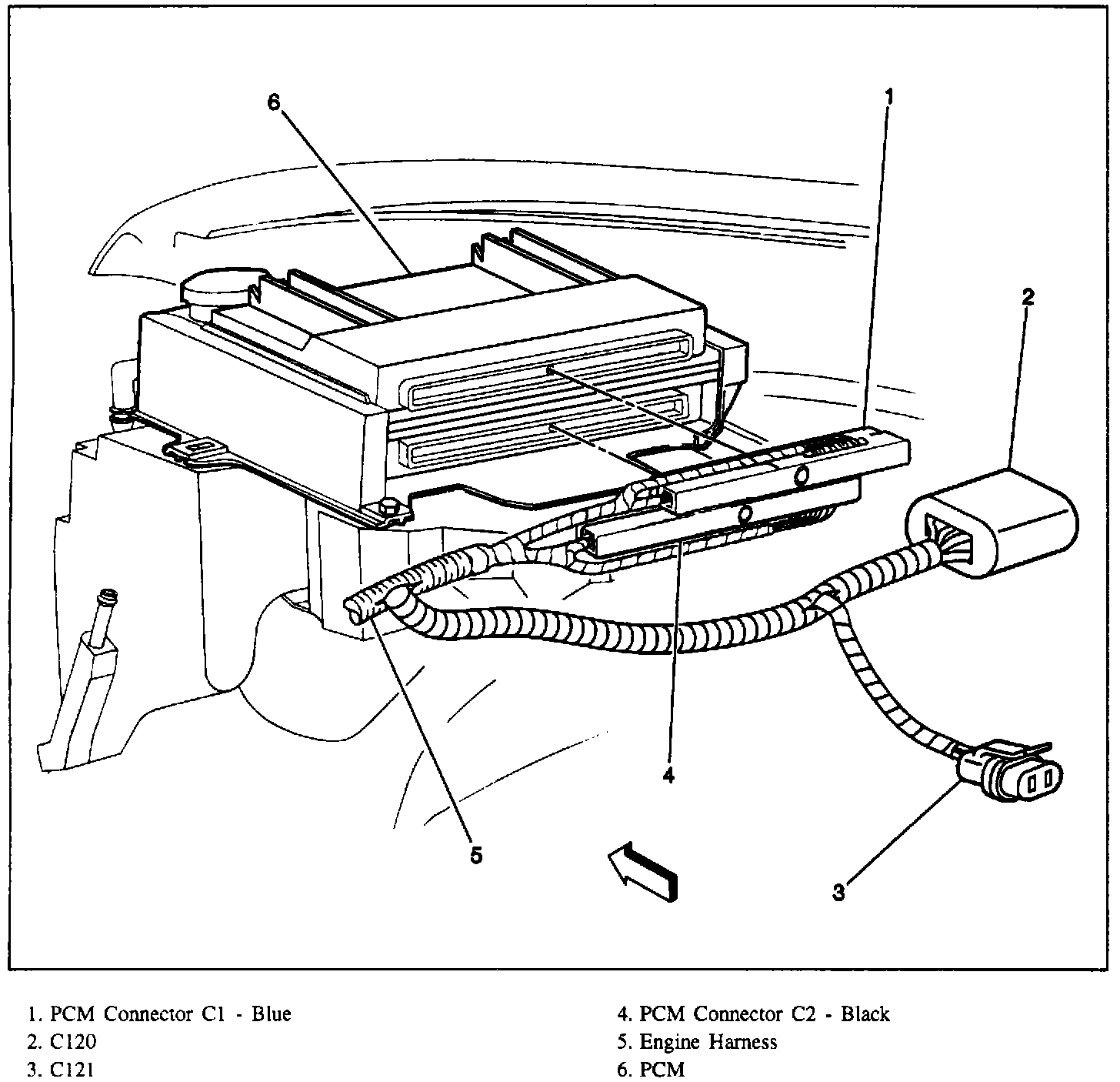 6
1
2
4
5
3

1. PCM Connector C1 - Blue
2. C120
3. C121

4. PCM Connector C2 - Black
5. Engine Harness
6. PCM