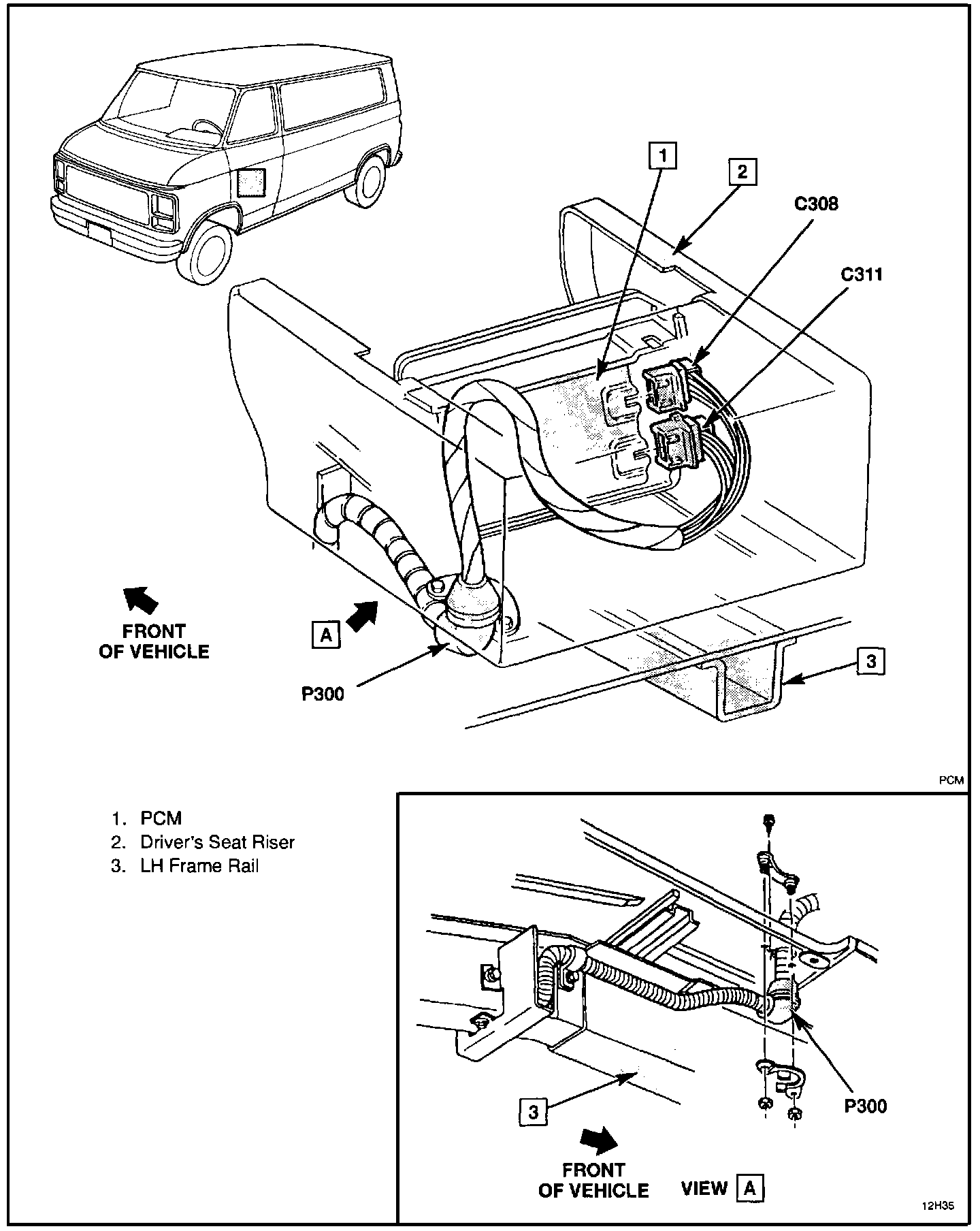 1

2

C308

C311

FRONT OF VEHICLE

A

P300

3

PCM

1. PCM
2. Driver's Seat Riser
3. LH Frame Rail

3

P300

FRONT OF VEHICLE

VIEW A

12H35