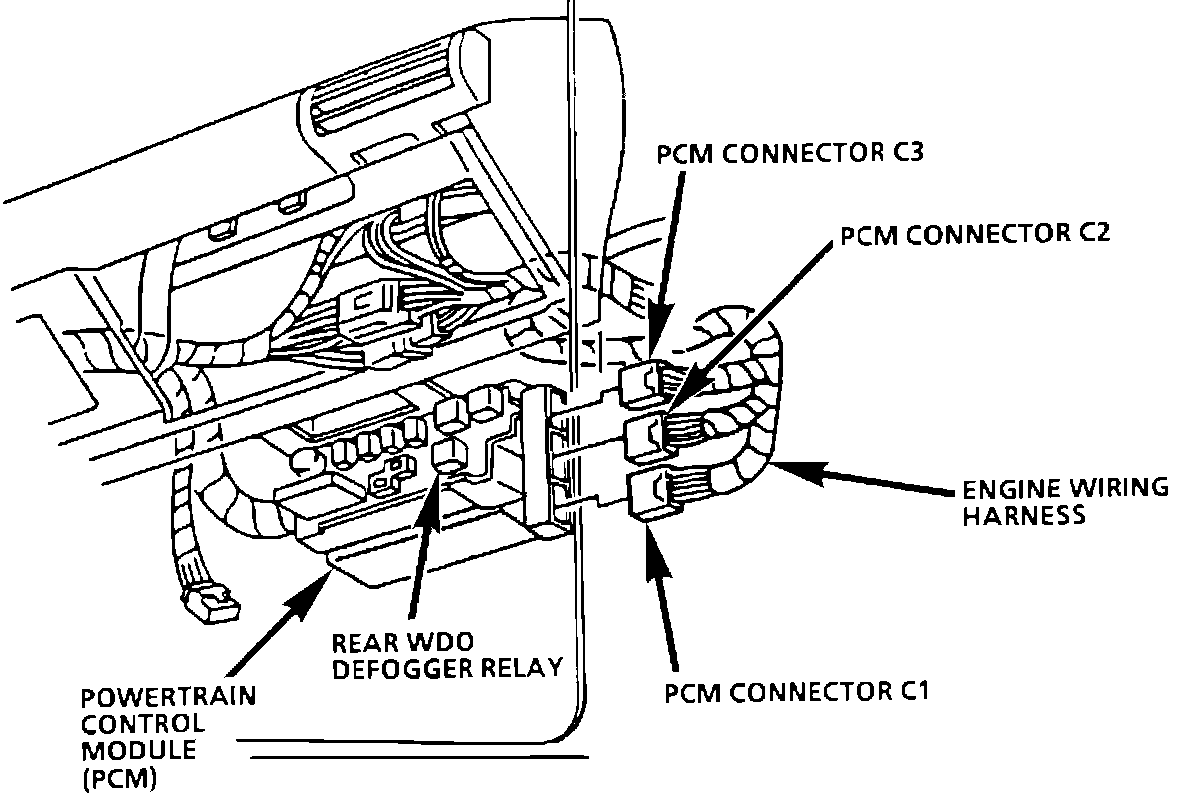 PCM CONNECTOR C3

PCM CONNECTOR C2

ENGINE WIRING HARNESS

REAR WDO DEFOGGER RELAY

PCM CONNECTOR C1

POWERTRAIN CONTROL MODULE (PCM)