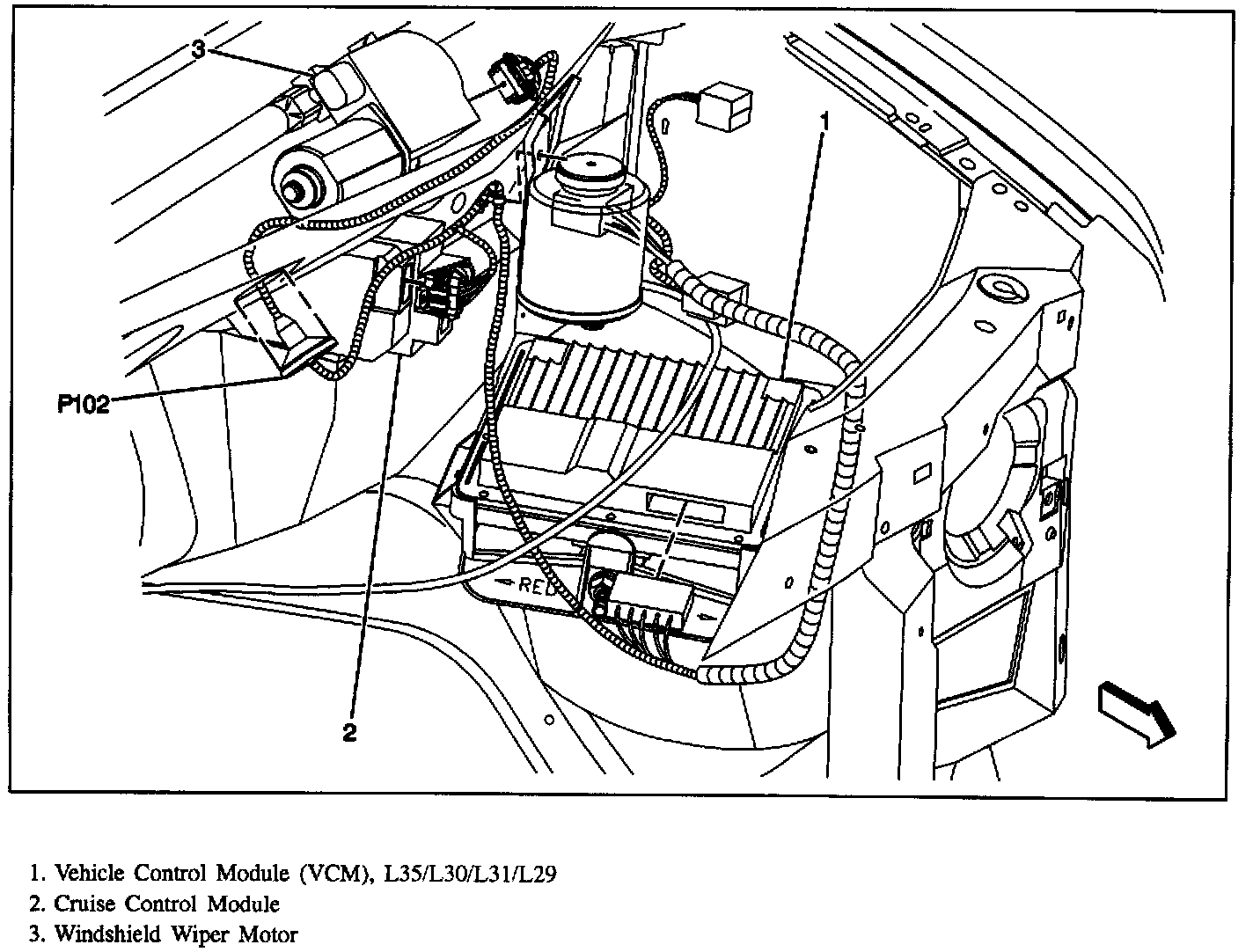 3

1

P102

RED

2

1. Vehicle Control Module (VCM), L35/L30/L31/L29
2. Cruise Control Module
3. Windshield Wiper Motor