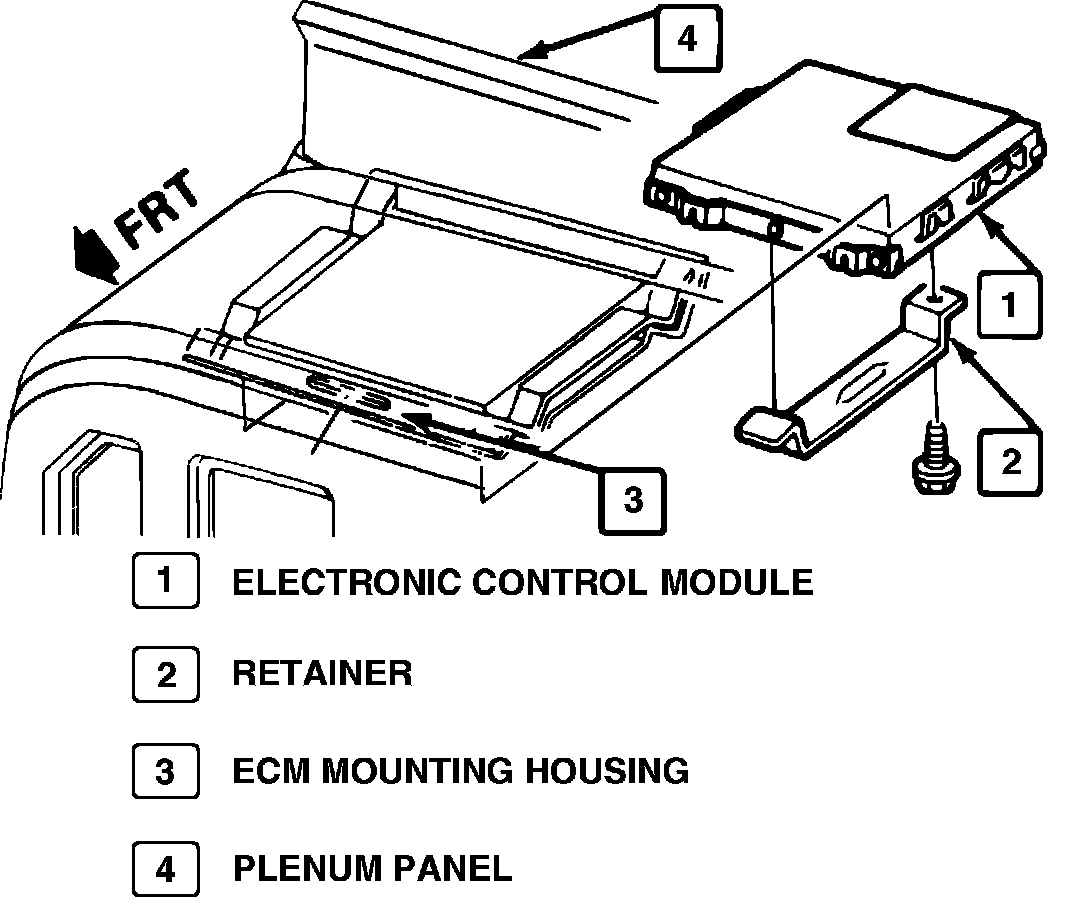 4

FRT

1

2

3

1 ELECTRONIC CONTROL MODULE

2 RETAINER

3 ECM MOUNTING HOUSING

4 PLENUM PANEL