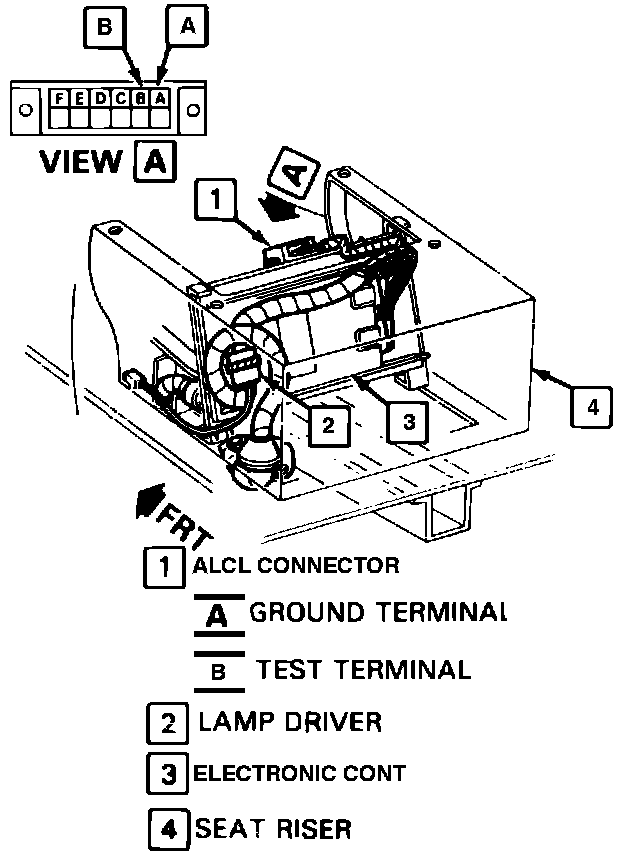 B A

F E D C B A

VIEW A

A

1

2

3

4

FRT

1 ALCL CONNECTOR

A GROUND TERMINAL

B TEST TERMINAL

2 LAMP DRIVER

3 ELECTRONIC CONT

4 SEAT RISER