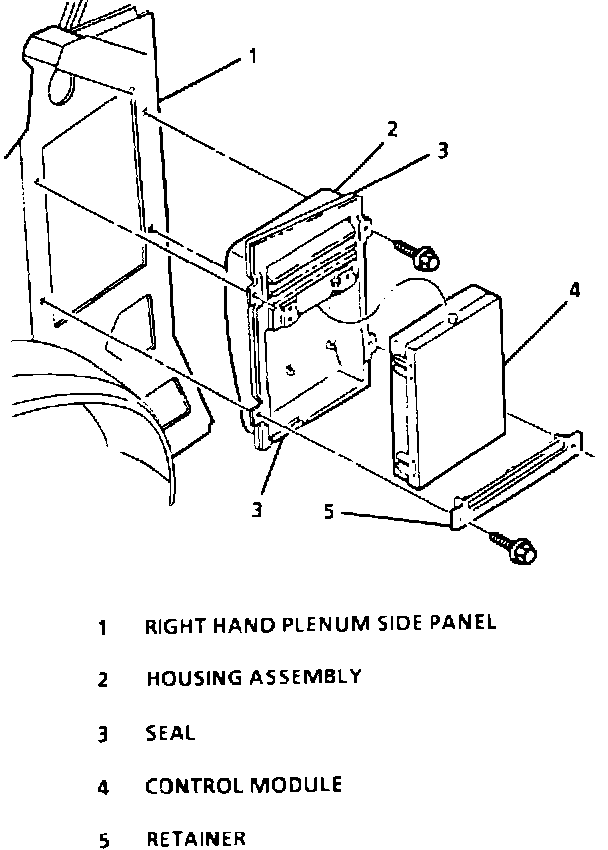 1

2

3

4

3

5

1 RIGHT HAND PLENUM SIDE PANEL

2 HOUSING ASSEMBLY

3 SEAL

4 CONTROL MODULE

5 RETAINER