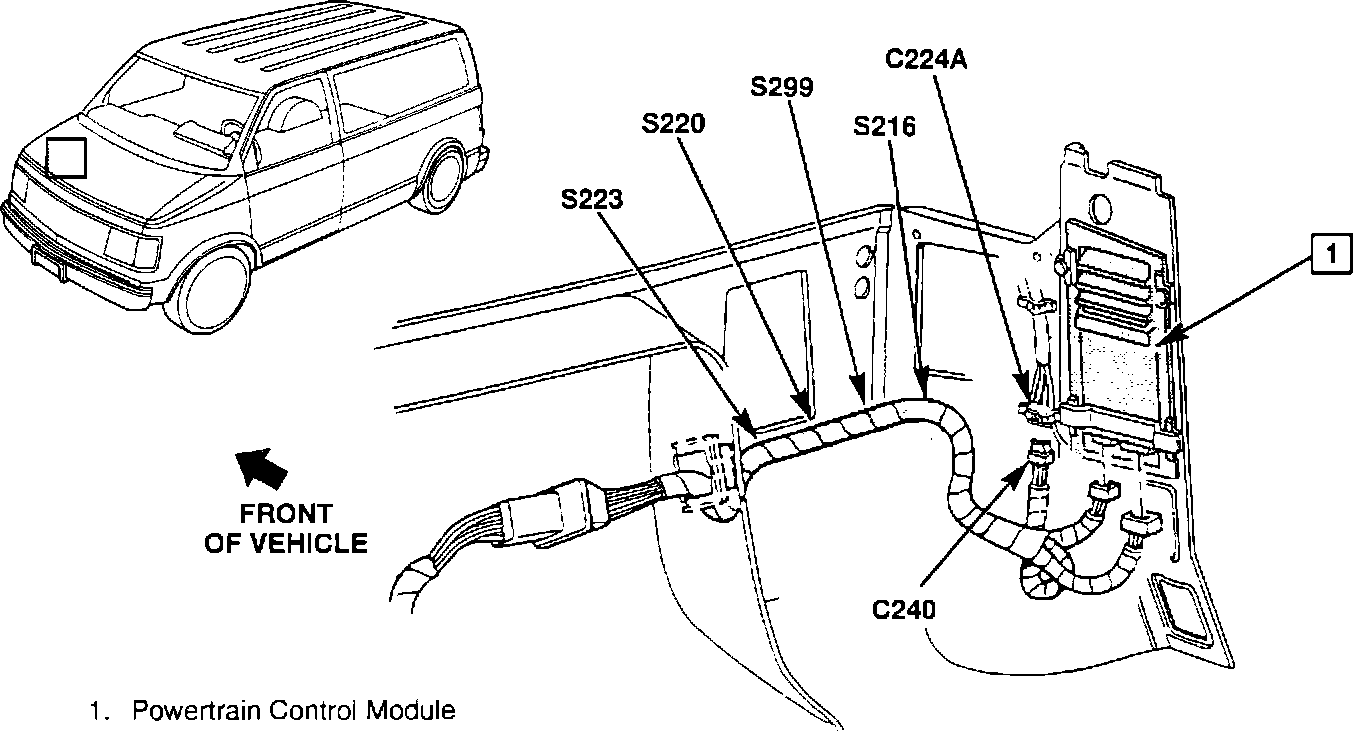 C224A
S299
S220
S216
S223
1
FRONT OF VEHICLE
C240
1. Powertrain Control Module