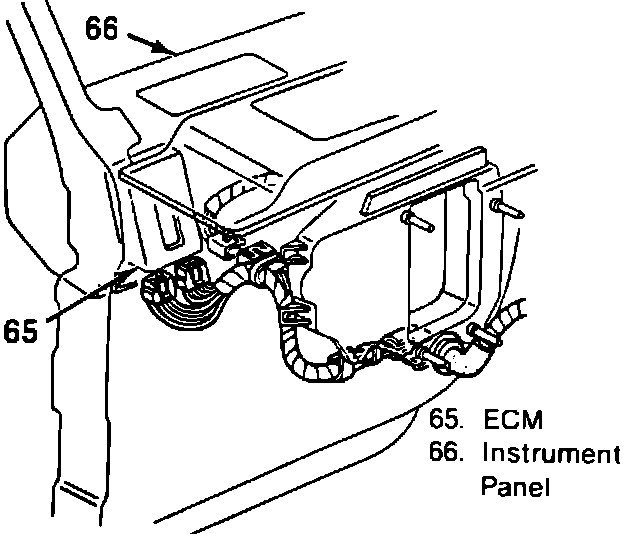 66

65

65. ECM
66. Instrument Panel