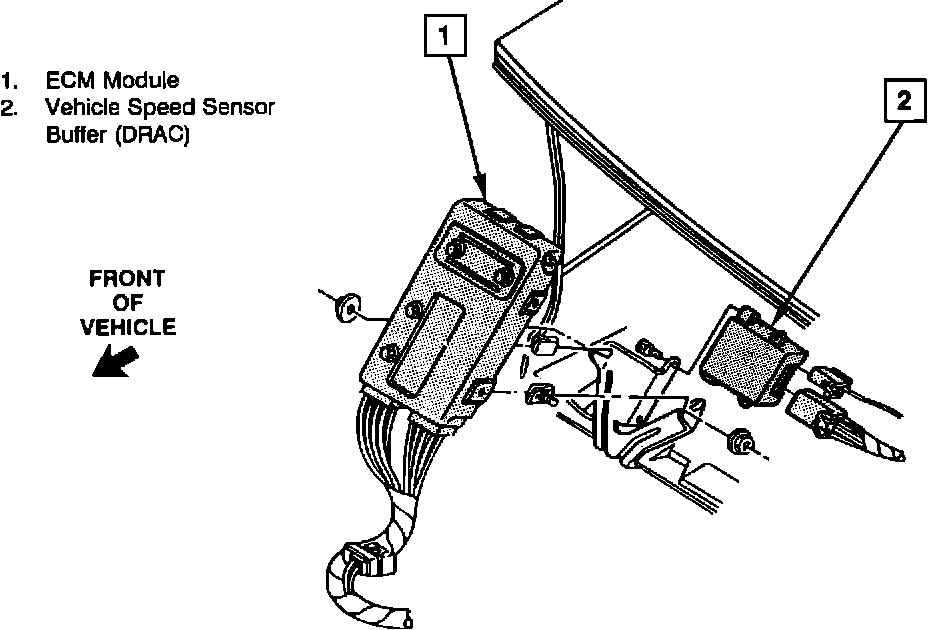 1. ECM Module
2. Vehicle Speed Sensor Buffer (DRAC)

FRONT OF VEHICLE

1

2