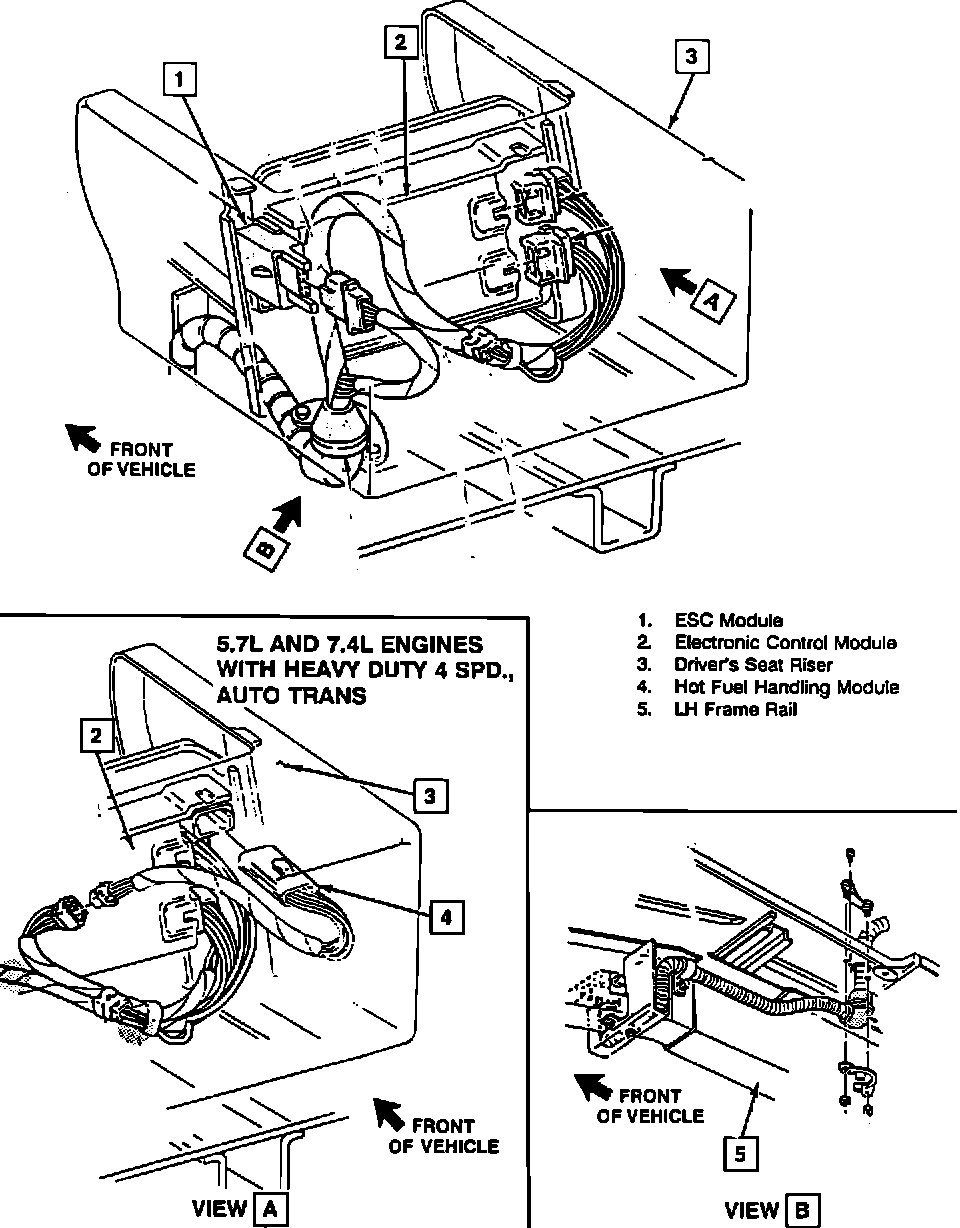 1
2
3
A
FRONT OF VEHICLE
B

5.7L AND 7.4L ENGINES WITH HEAVY DUTY 4 SPD., AUTO TRANS
2
3
4
FRONT OF VEHICLE
VIEW A

1. ESC Module
2. Electronic Control Module
3. Driver's Seat Riser
4. Hot Fuel Handling Module
5. LH Frame Rail

FRONT OF VEHICLE
5
VIEW B