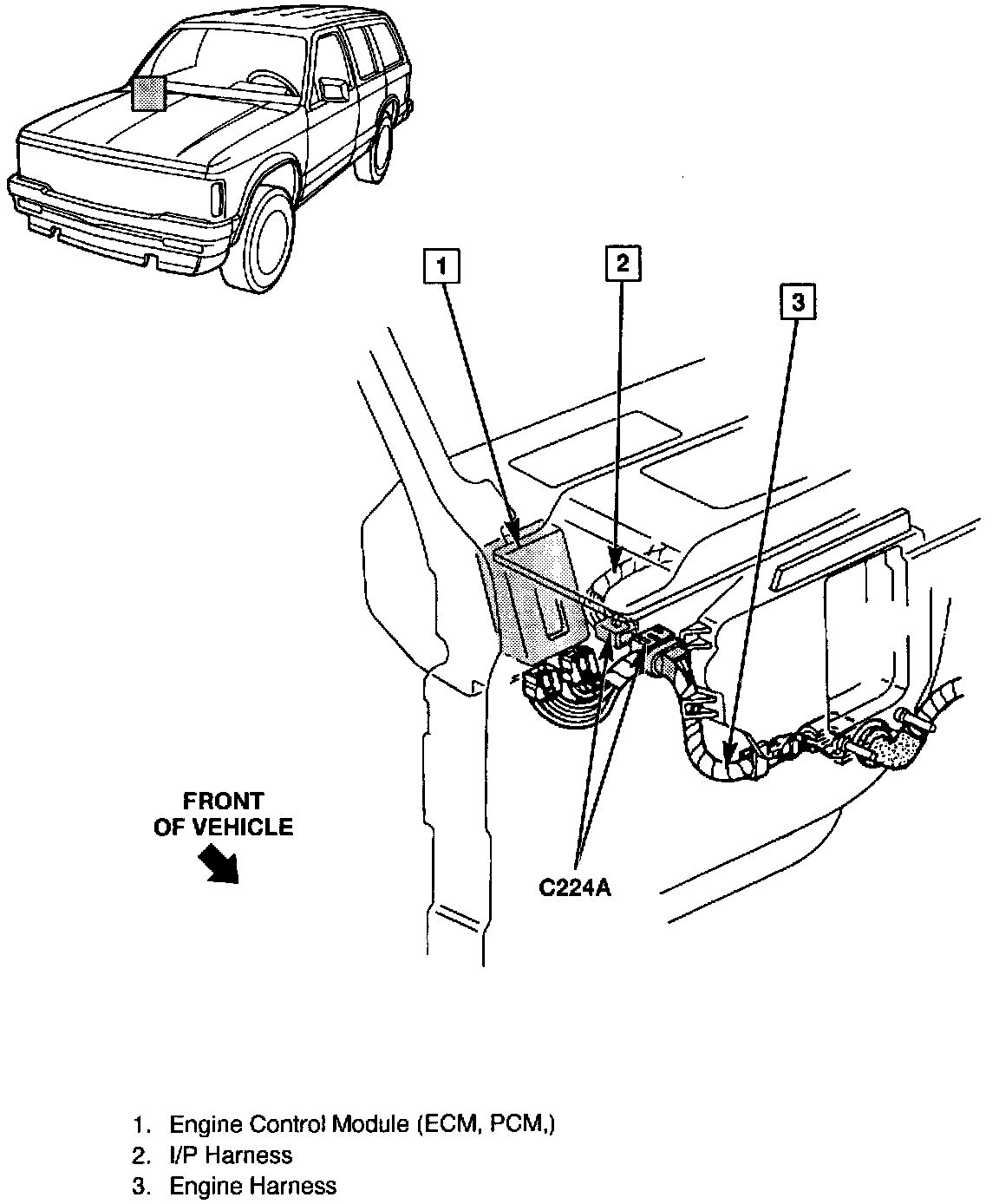 1

2

3

FRONT OF VEHICLE

C224A

1. Engine Control Module (ECM, PCM,)
2. I/P Harness
3. Engine Harness