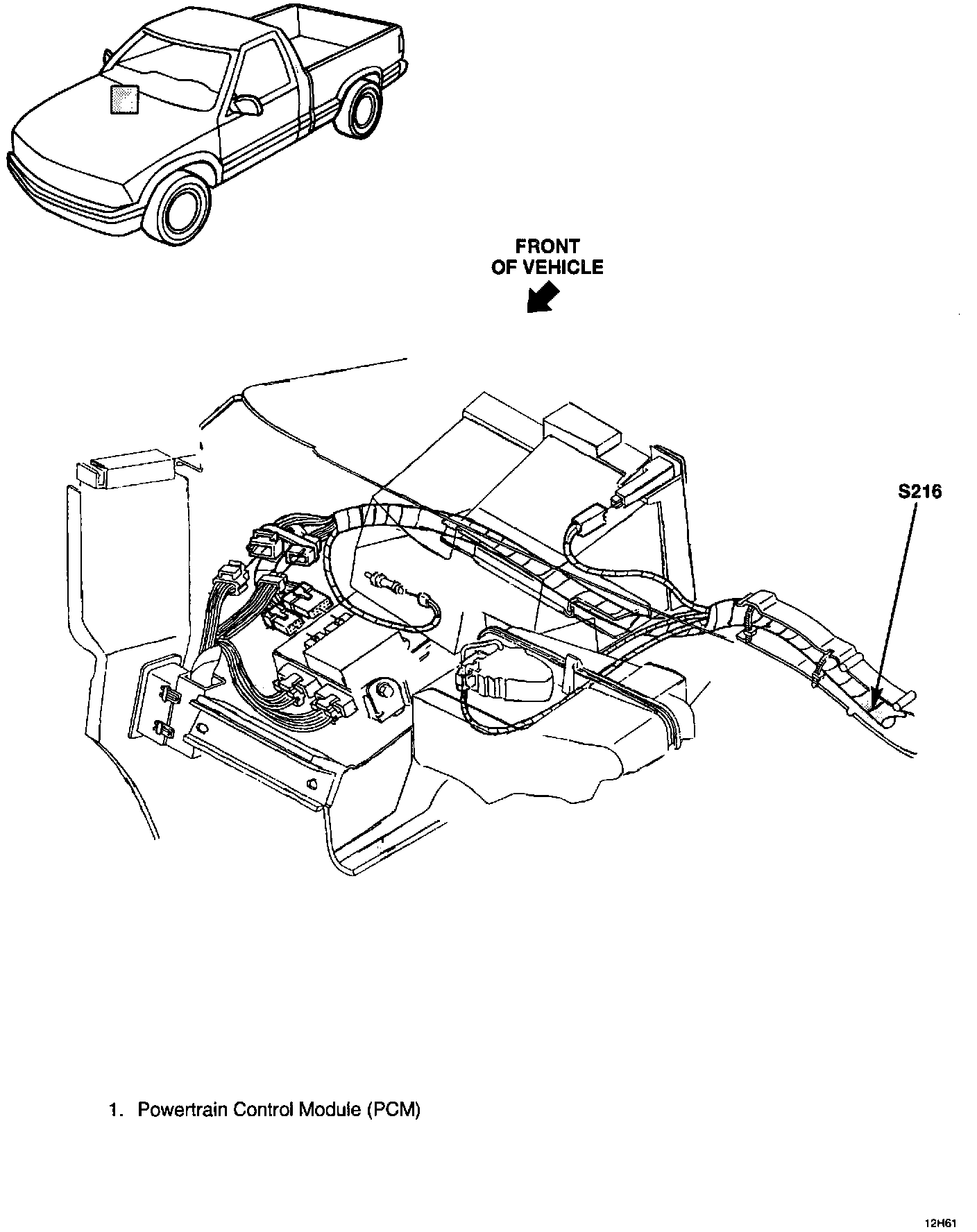 FRONT
OF VEHICLE

S216

1. Powertrain Control Module (PCM)

12H61