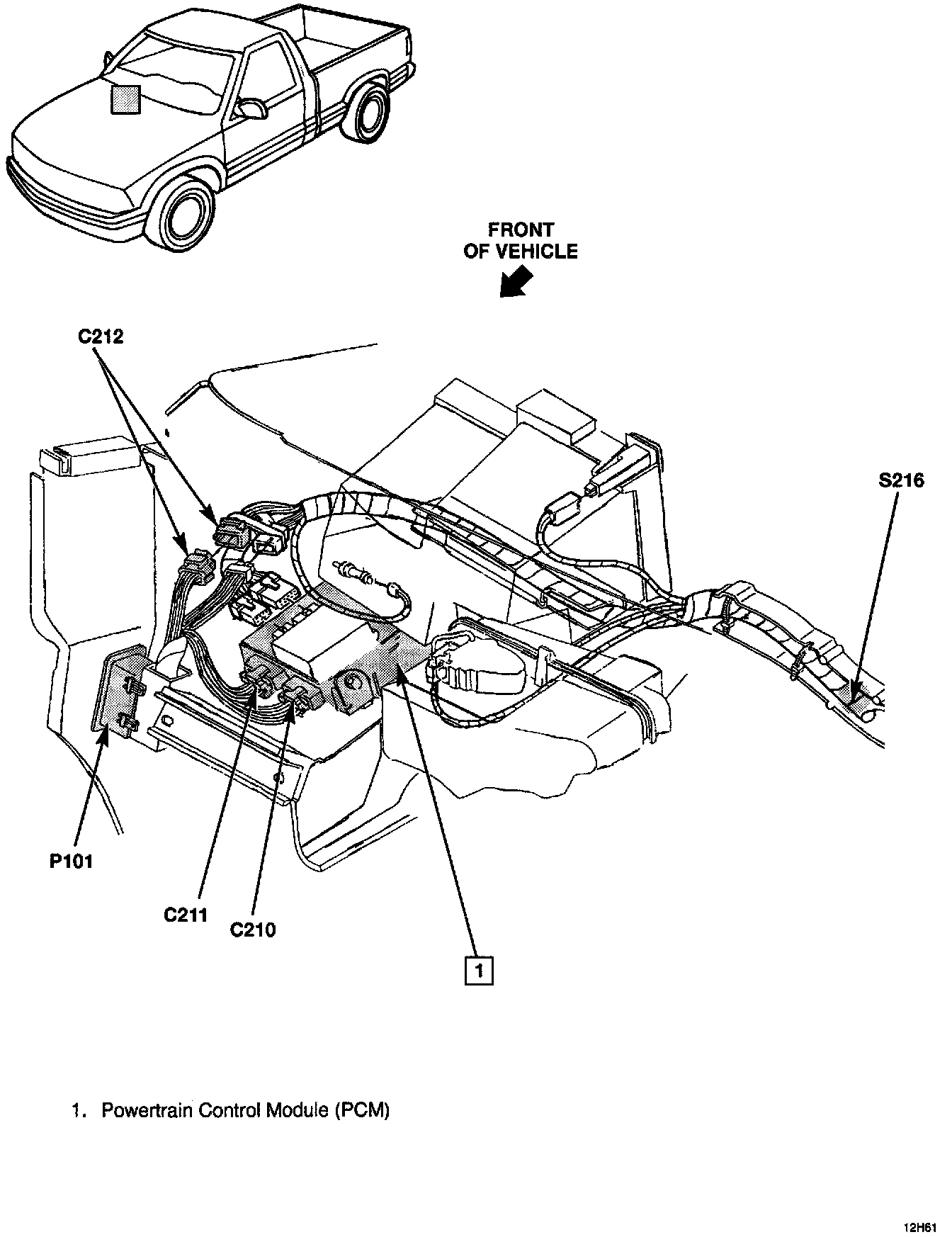 FRONT OF VEHICLE

C212

S216

P101

C211

C210

1

1. Powertrain Control Module (PCM)

12H61