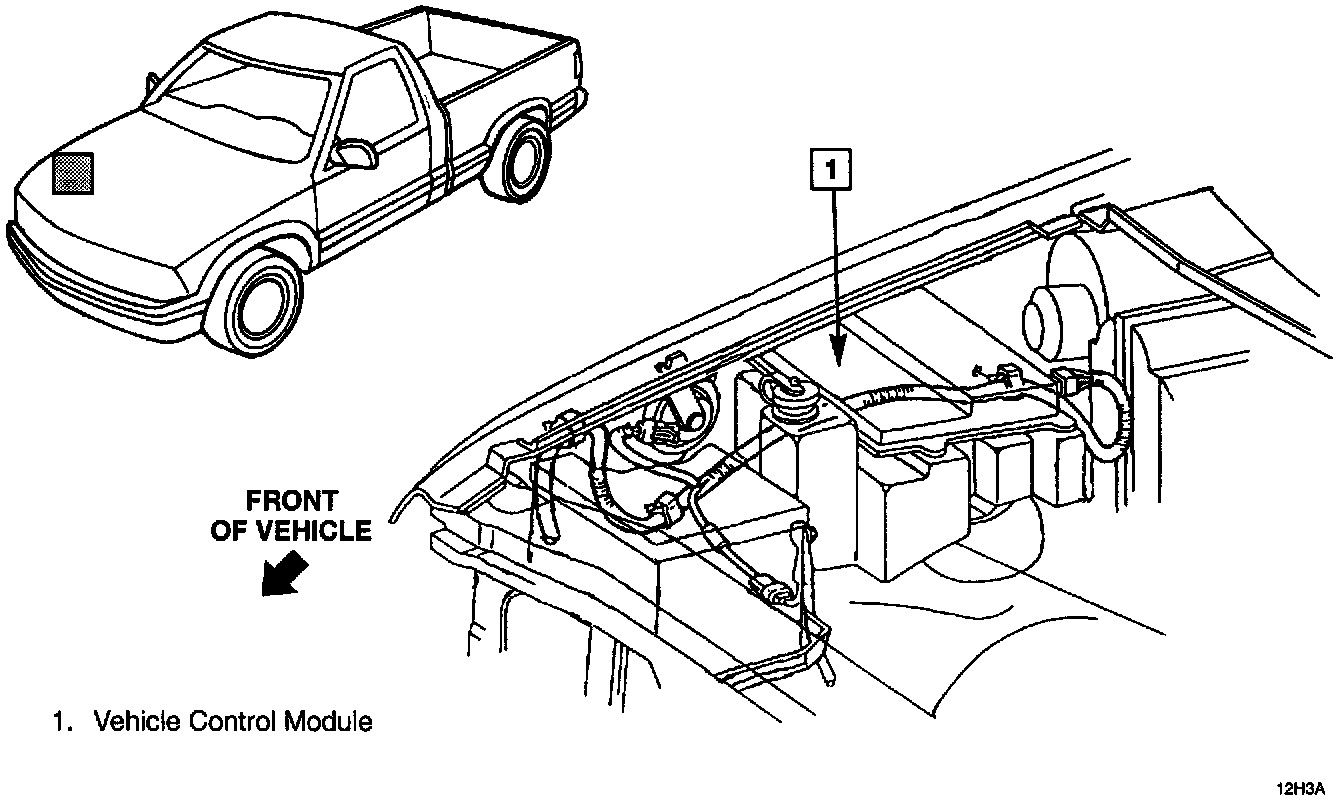 1

FRONT
OF VEHICLE

1. Vehicle Control Module

12H3A