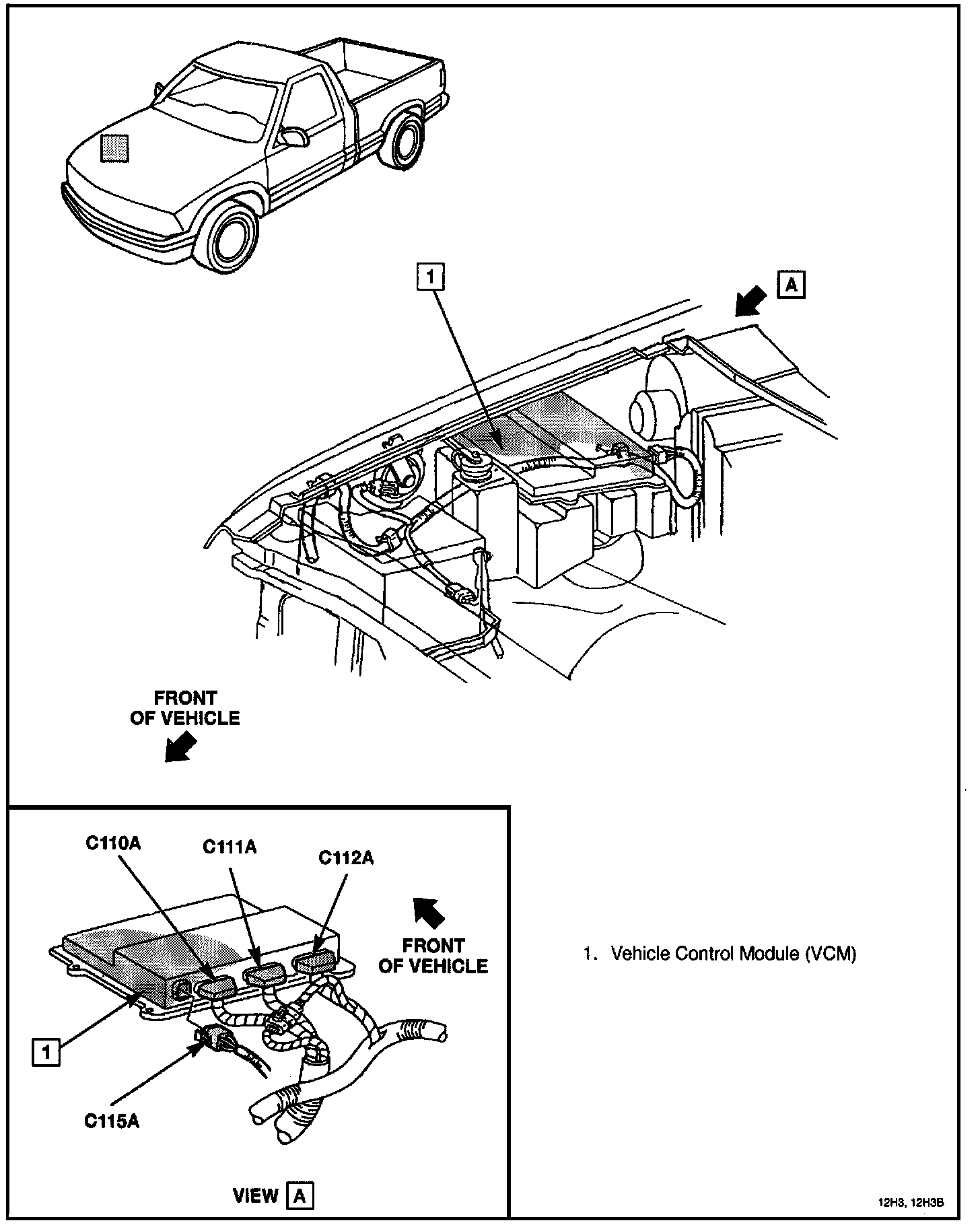 1

A

FRONT OF VEHICLE

C110A

C111A

C112A

FRONT OF VEHICLE

1

C115A

VIEW A

1. Vehicle Control Module (VCM)

12H3, 12H3B