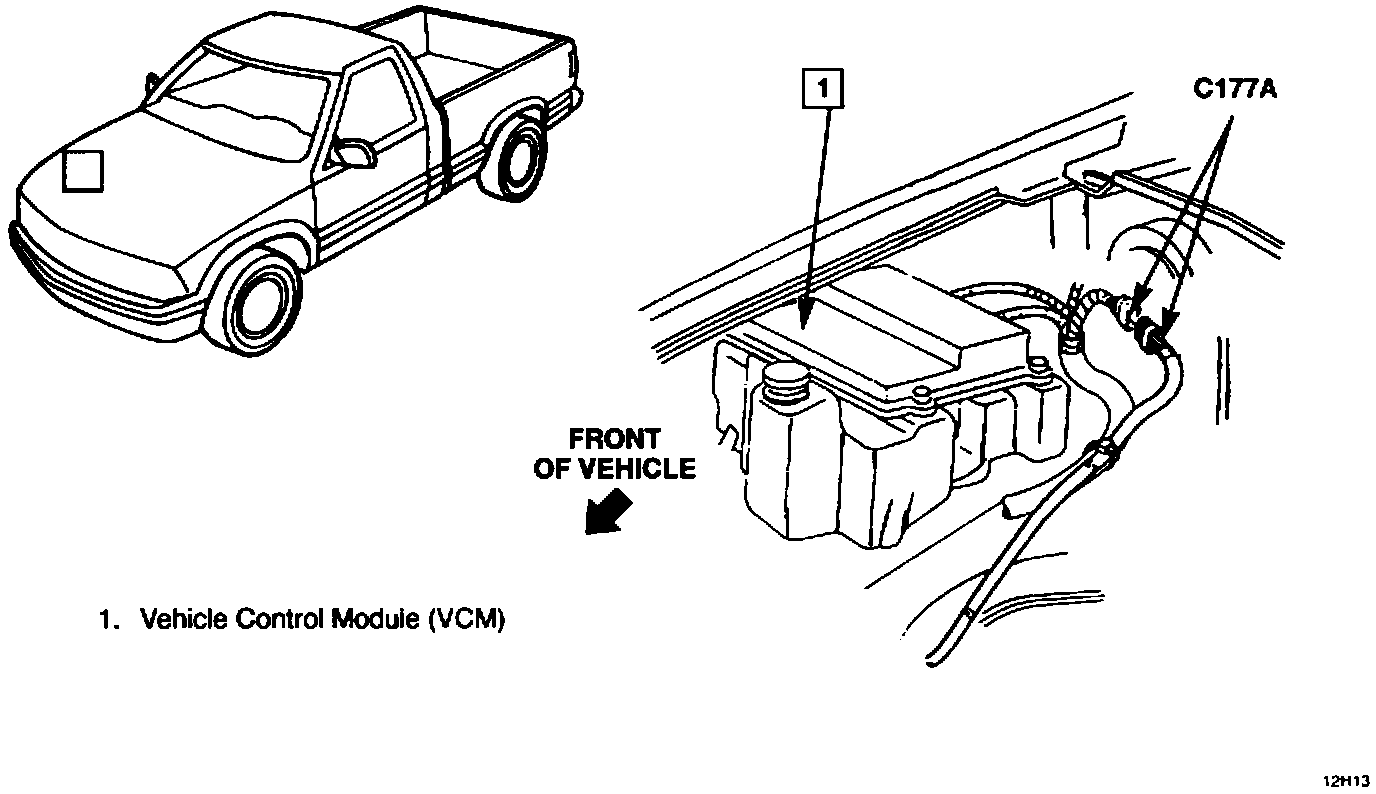 1

C177A

FRONT OF VEHICLE

1. Vehicle Control Module (VCM)

12H13